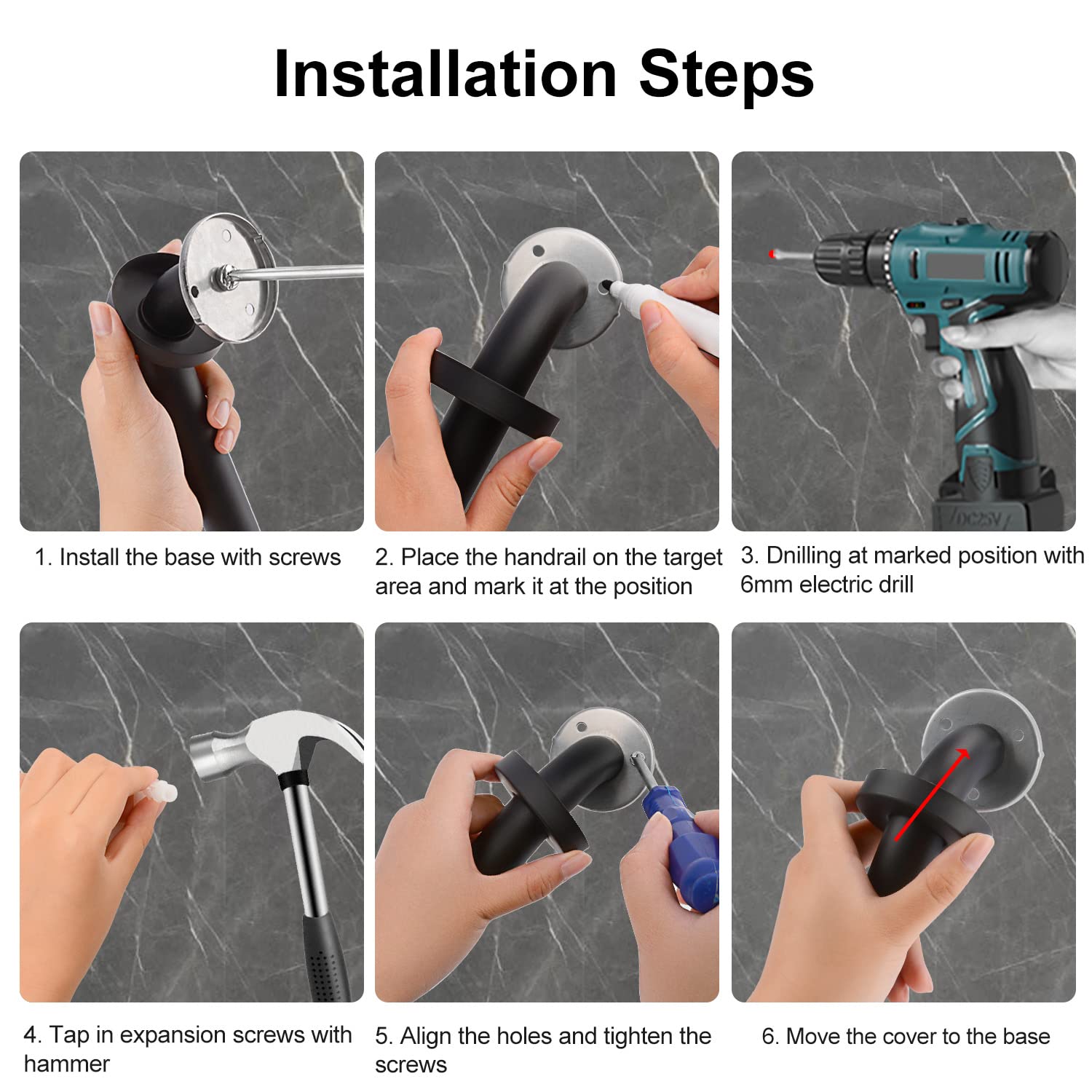 Installation Steps

DC25V

1. Install the base with screws

2. Place the handrail on the target area and mark it at the position

3. Dnilling at marked position with 6mm electric drill

4. Tap in expansion screws with hammer

5. Align the holes and tighten the screws

6. Move the cover to the base