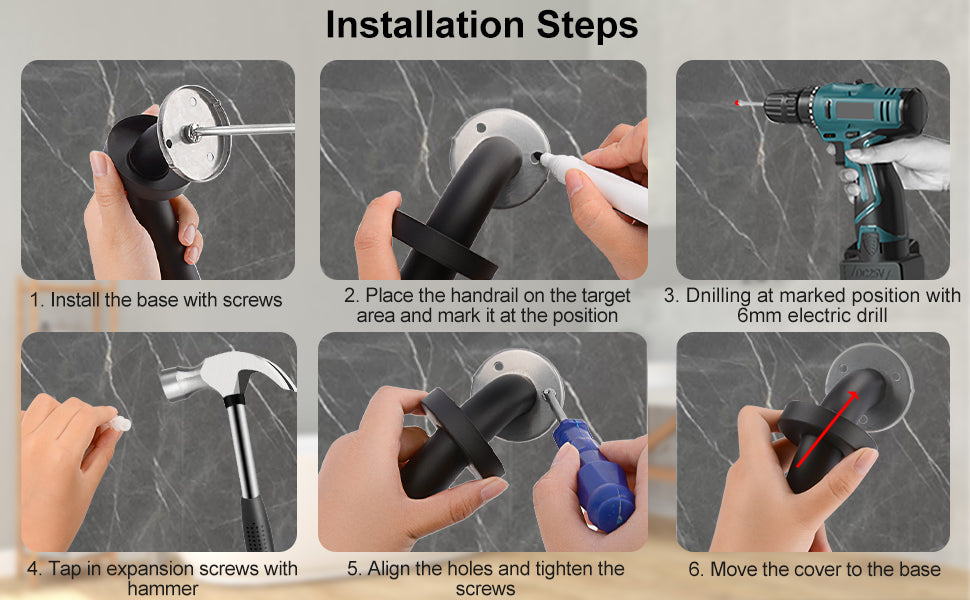 Installation Steps

1. Install the base with screws

2. Place the handrail on the target area and mark it at the position

3. Dnilling at marked position with 6mm electric drill

4. Tap in expansion screws with hammer

5. Align the holes and tighten the screws

6. Move the cover to the base