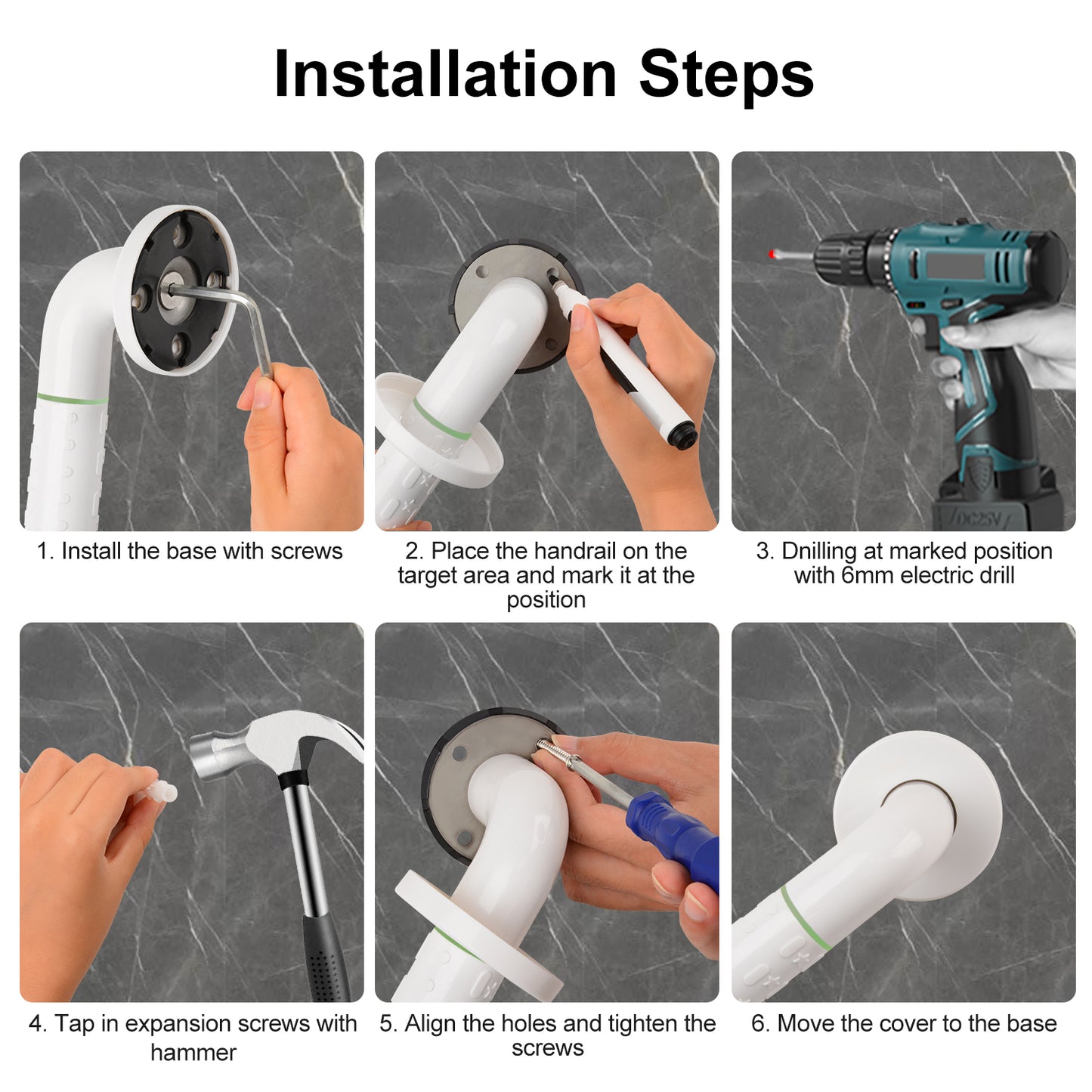 Installation Steps

DC25V

1. Install the base with screws

2. Place the handrail on the target area and mark it at the position

3. Dnilling at marked position with 6mm electric drill

4. Tap in expansion screws with hammer

5. Align the holes and tighten the screws

6. Move the cover to the base