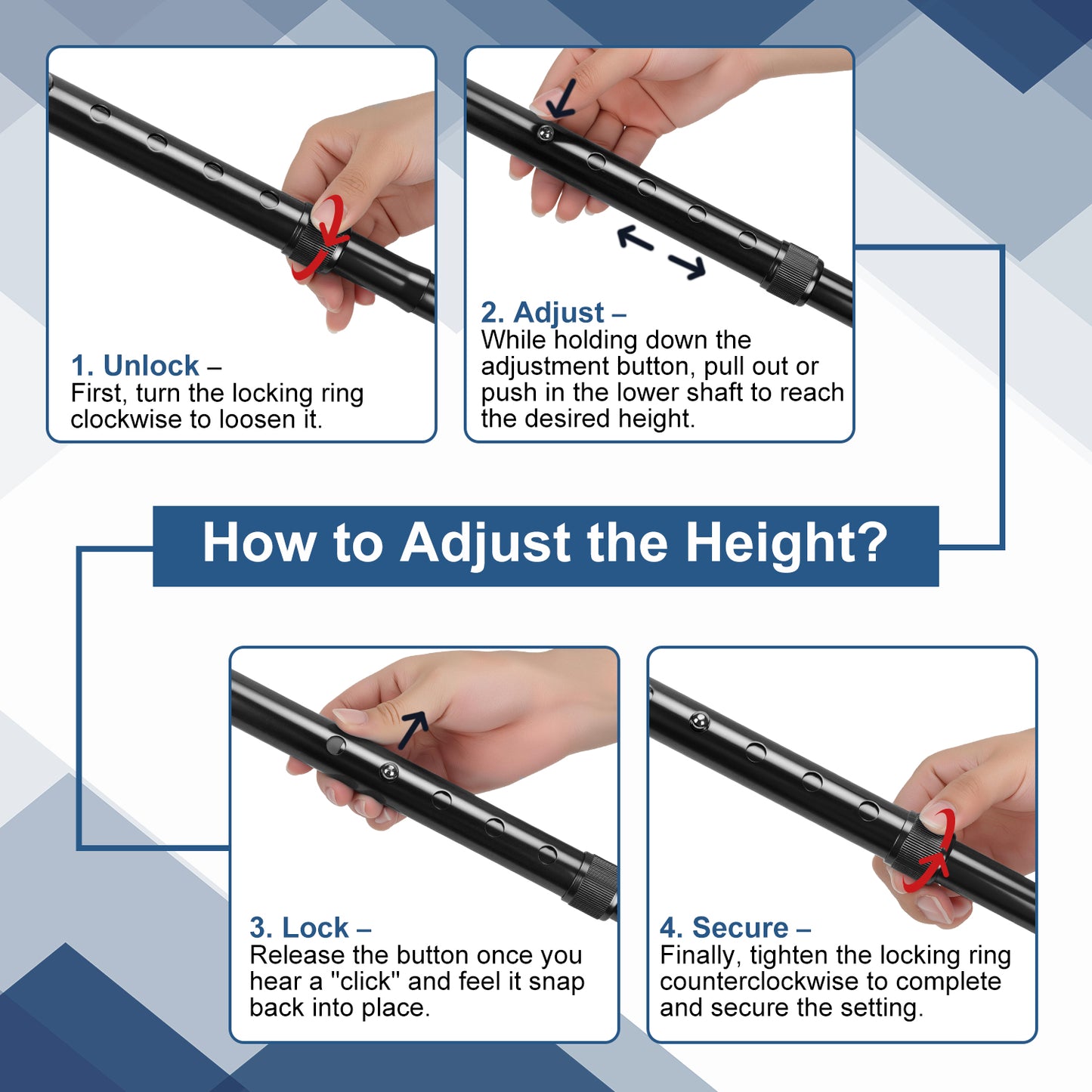 1. Unlock –
First, turn the locking ring clockwise to loosen it.

2. Adjust –
While holding down the adjustment button, pull out or push in the lower shaft to reach the desired height.

How to Adjust the Height?

3. Lock –
Release the button once you hear a "click" and feel it snap back into place.

4. Secure –
Finally, tighten the locking ring counterclockwise to complete and secure the setting.