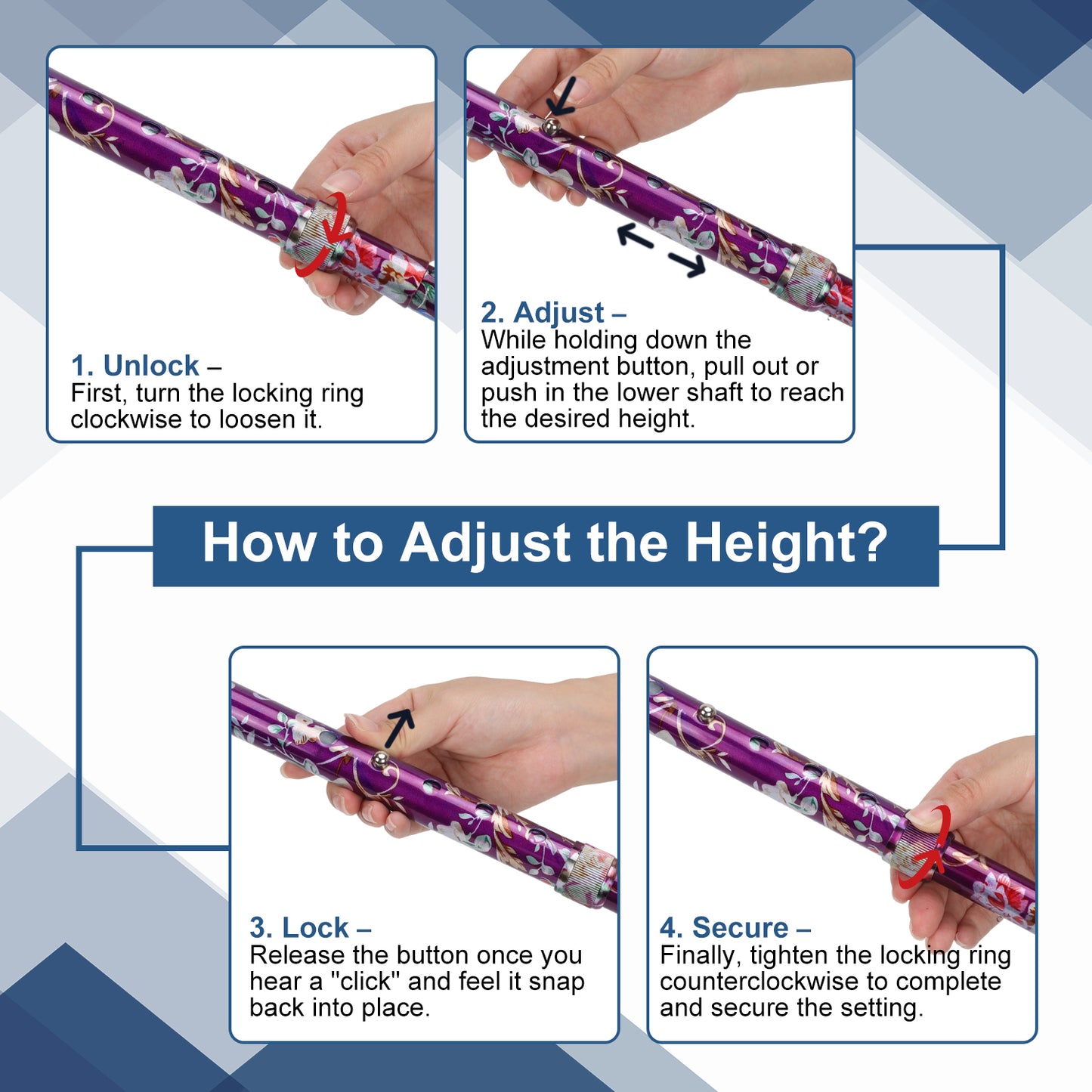 1. Unlock –
First, turn the locking ring clockwise to loosen it.

2. Adjust –
While holding down the adjustment button, pull out or push in the lower shaft to reach the desired height.

How to Adjust the Height?

3. Lock –
Release the button once you hear a "click" and feel it snap back into place.

4. Secure –
Finally, tighten the locking ring counterclockwise to complete and secure the setting.