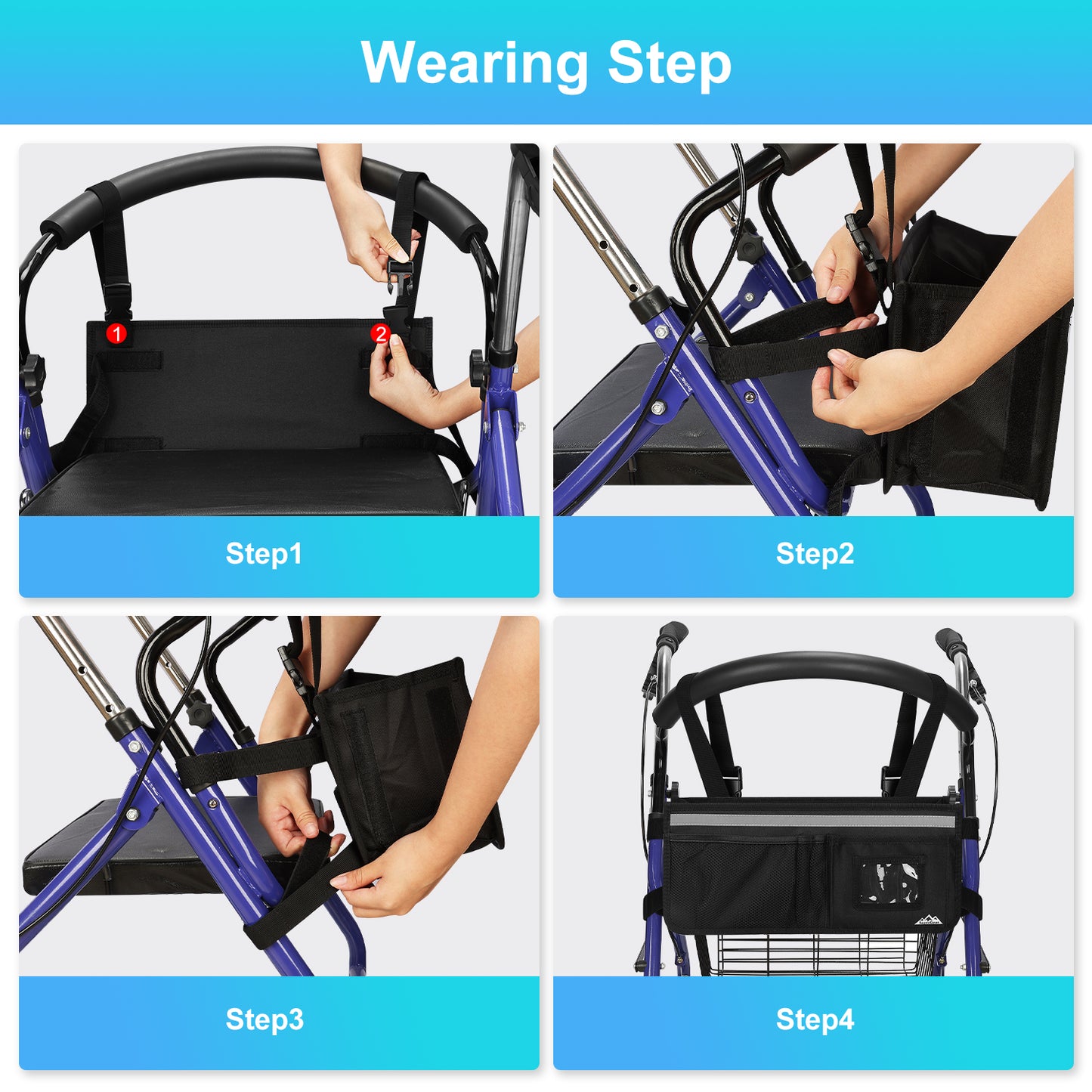 Wearing Step

1

2

Step1

Step2

Step3

Step4