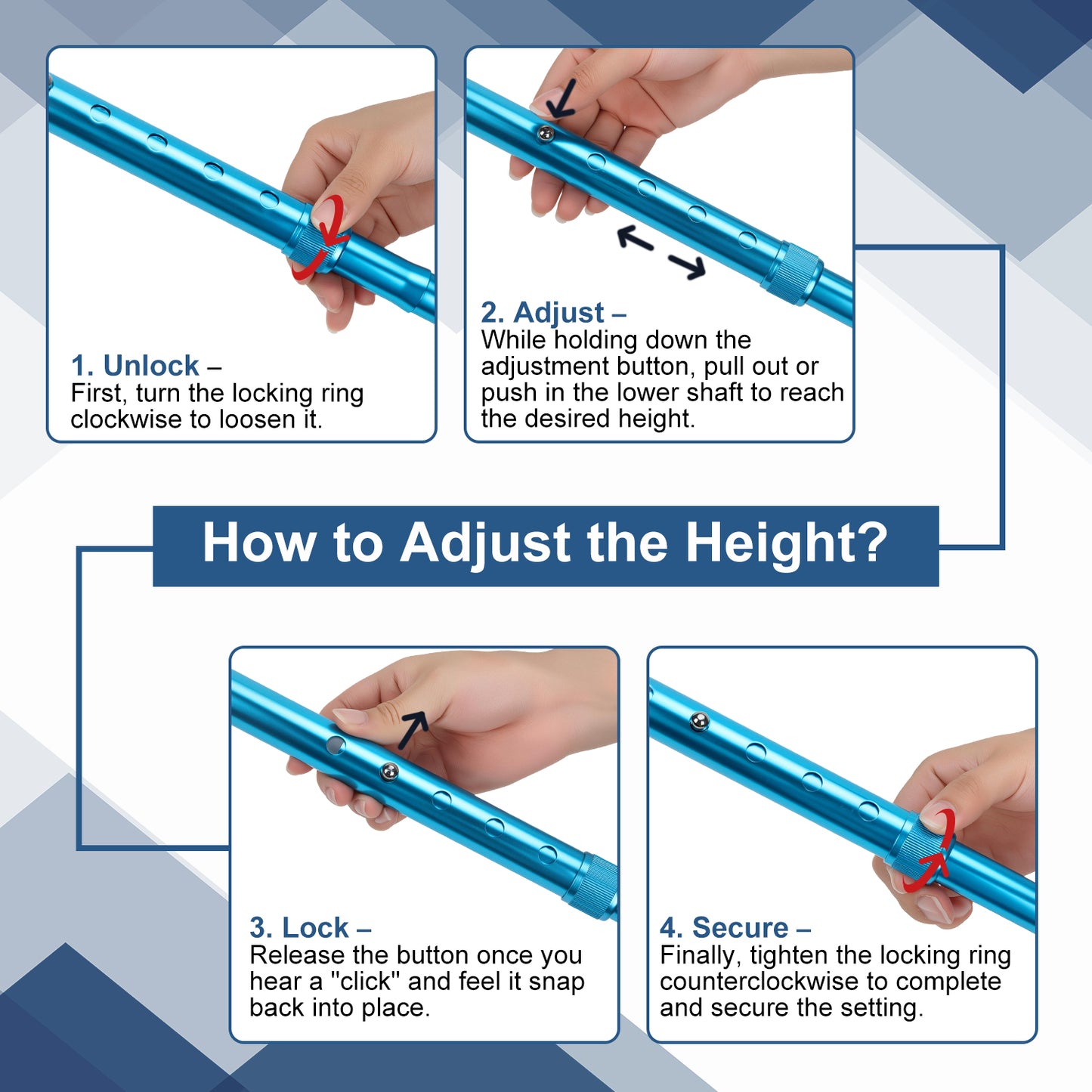 1. Unlock –
First, turn the locking ring clockwise to loosen it.

2. Adjust –
While holding down the adjustment button, pull out or push in the lower shaft to reach the desired height.

How to Adjust the Height?

3. Lock –
Release the button once you hear a "click" and feel it snap back into place.

4. Secure –
Finally, tighten the locking ring counterclockwise to complete and secure the setting.