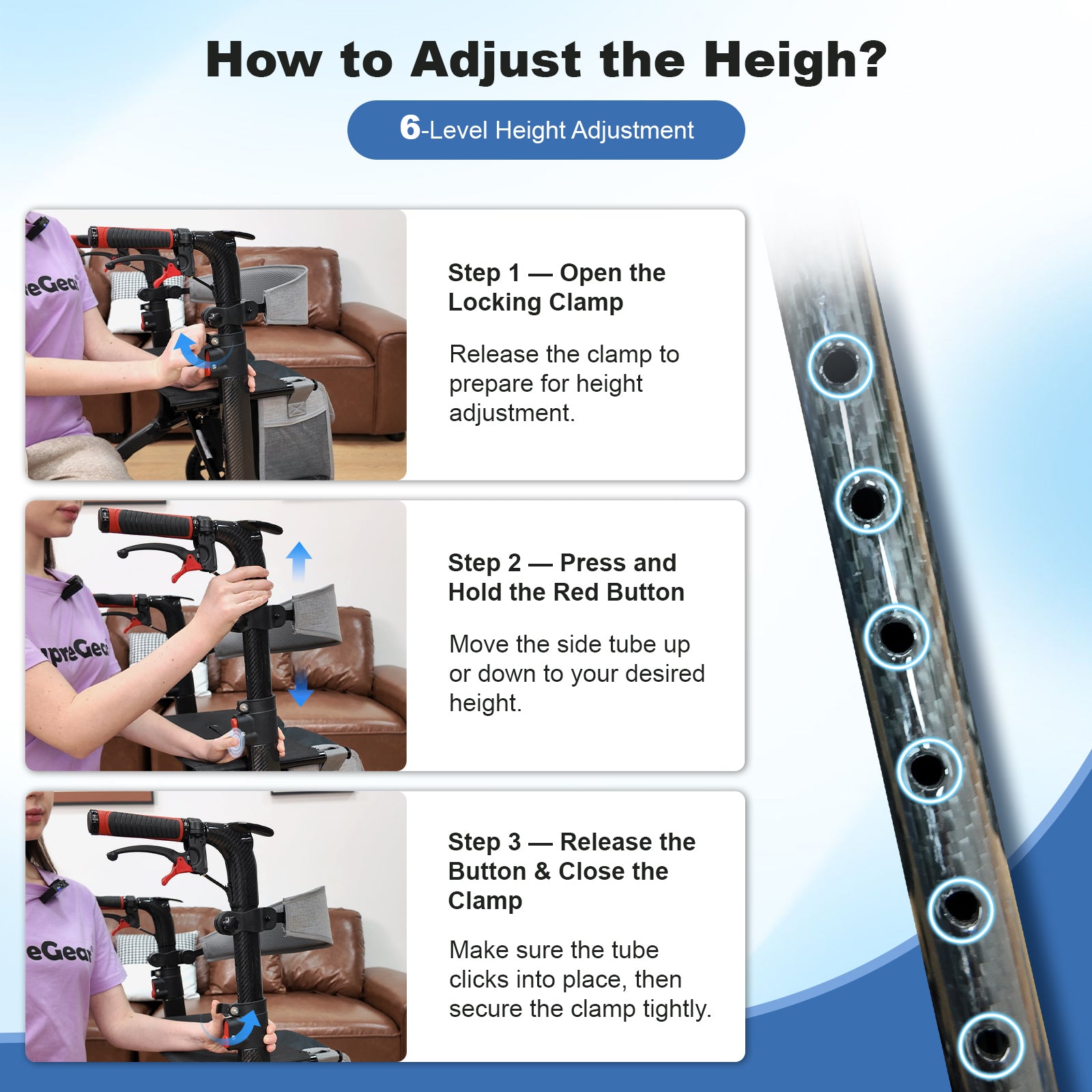 How to Adjust the Heigh?

6-Level Height Adjustment

eGear

Step 1 — Open the Locking Clamp

Release the clamp to prepare for height adjustment.

preGear

Step 2 — Press and Hold the Red Button

Move the side tube up or down to your desired height.

eGear

Step 3 — Release the Button & Close the Clamp

Make sure the tube clicks into place, then secure the clamp tightly.