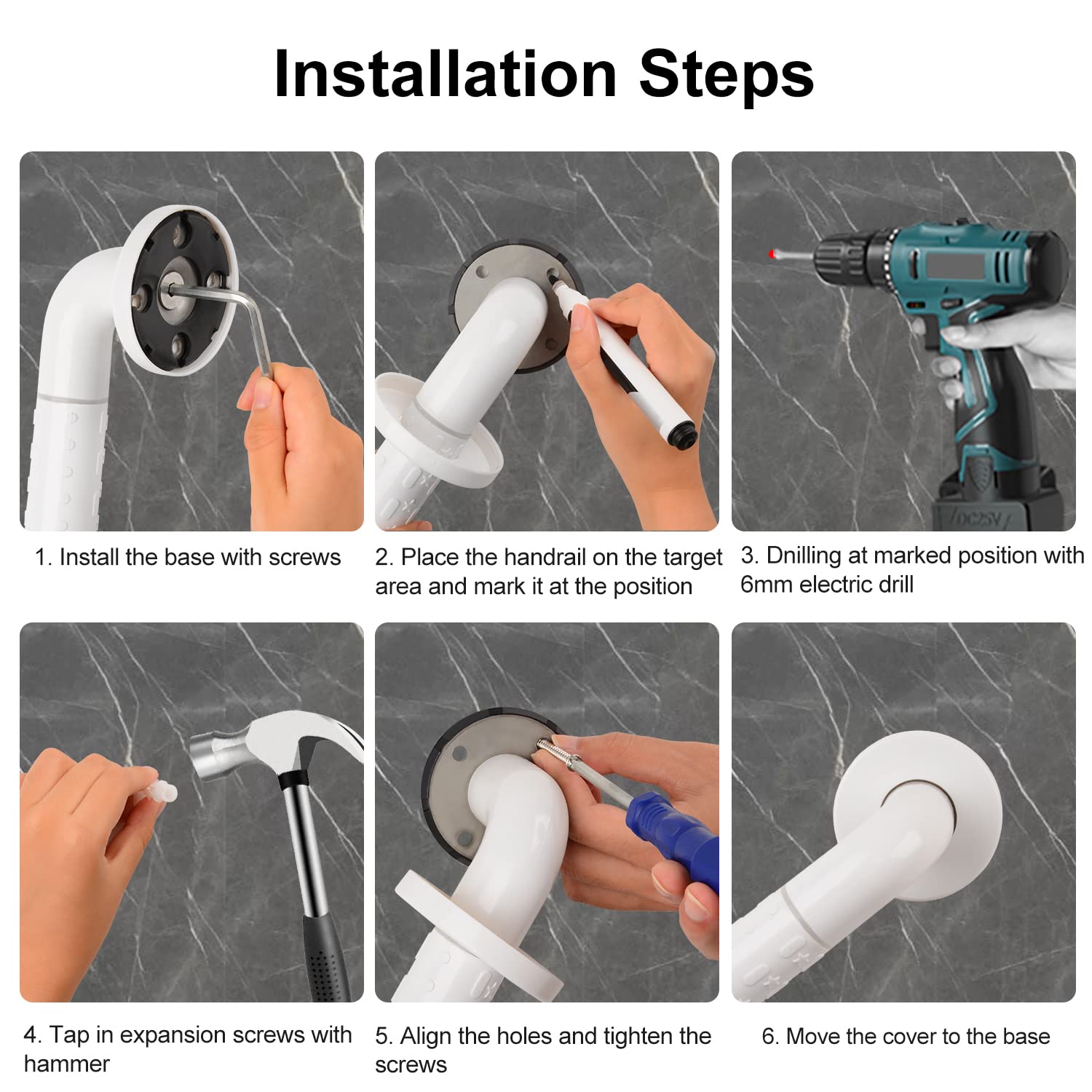 Installation Steps

DC25V

1. Install the base with screws

2. Place the handrail on the target area and mark it at the position

3. Dnilling at marked position with 6mm electric drill

4. Tap in expansion screws with hammer

5. Align the holes and tighten the screws

6. Move the cover to the base