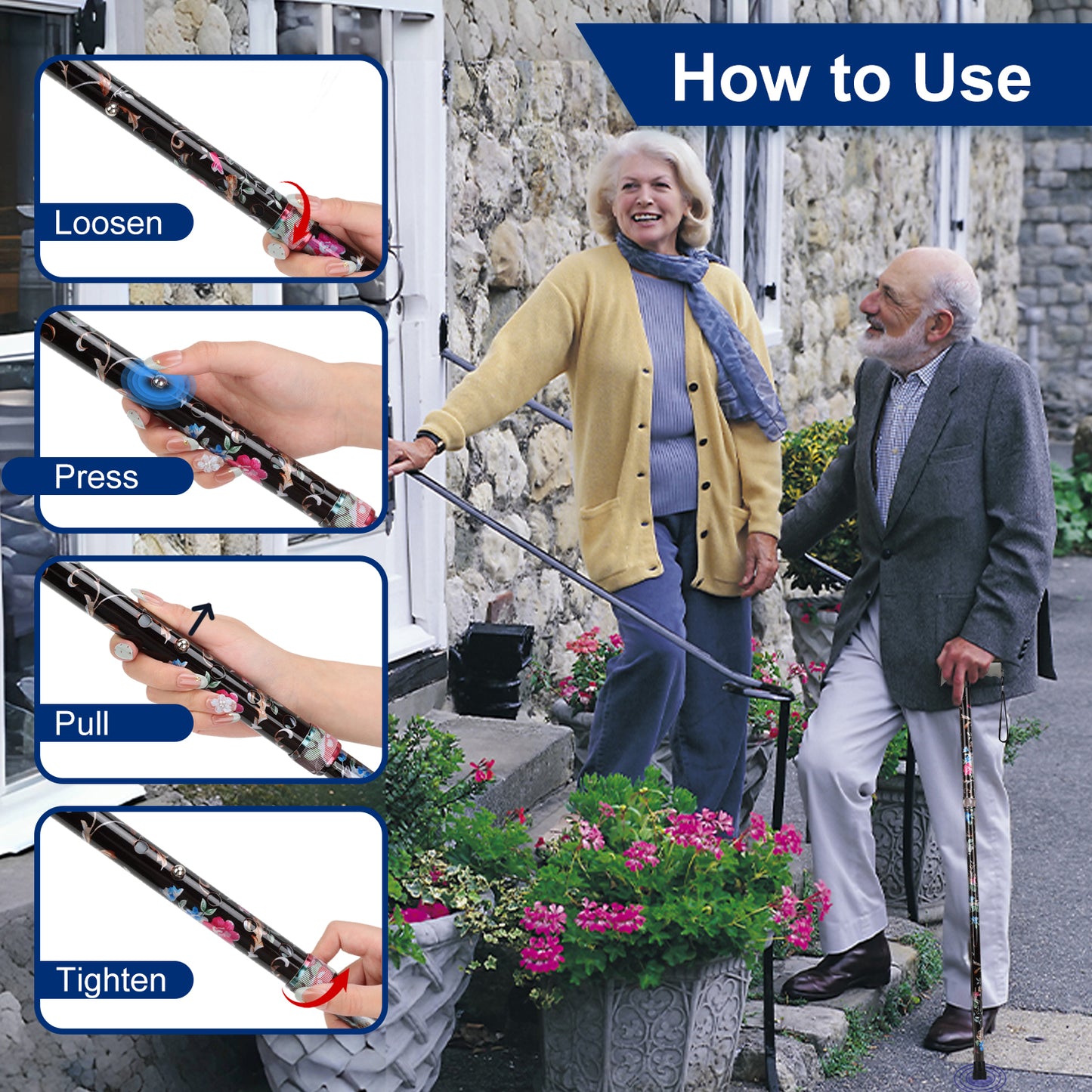 How to Use

Loosen

Press

Pull

Tighten