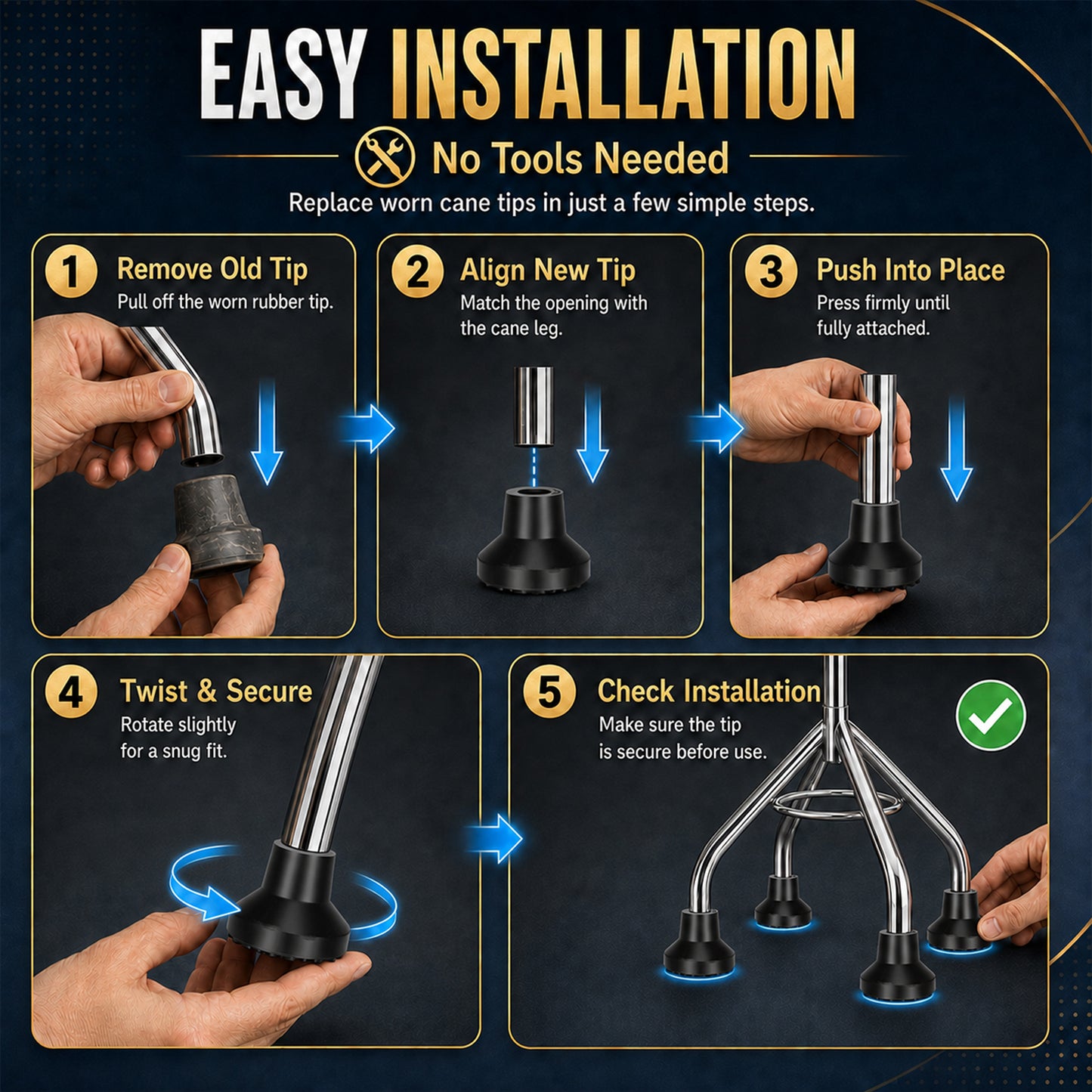 EASY INSTALLATION

No Tools Needed

Replace worn cane tips in just a few simple steps.

1 Remove Old Tip
Pull off the worn rubber tip.

2 Align New Tip
Match the opening with the cane leg.

3 Push Into Place
Press firmly until fully attached.

4 Twist & Secure
Rotate slightly for a snug fit.

5 Check Installation
Make sure the tip is secure before use.