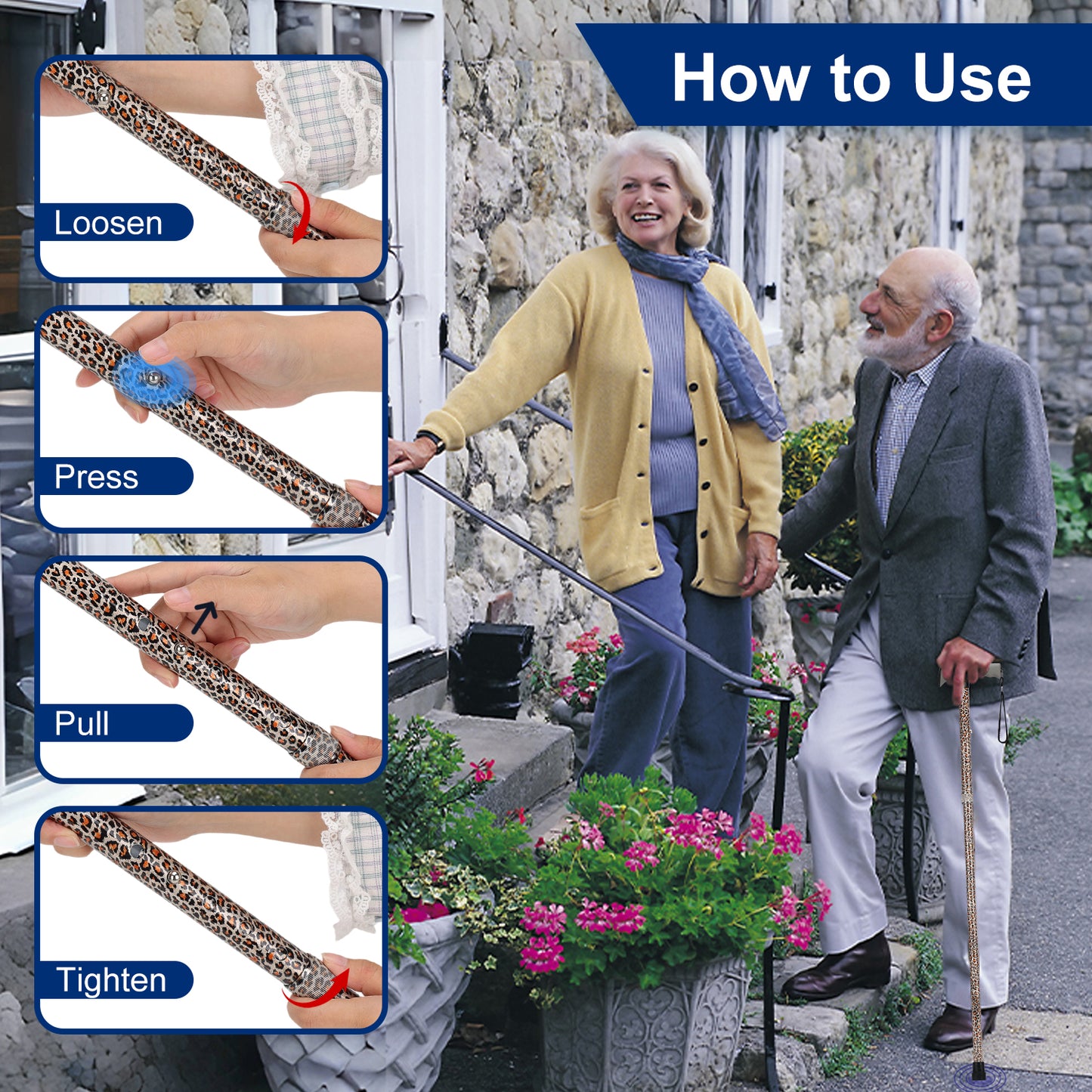 How to Use

Loosen

Press

Pull

Tighten