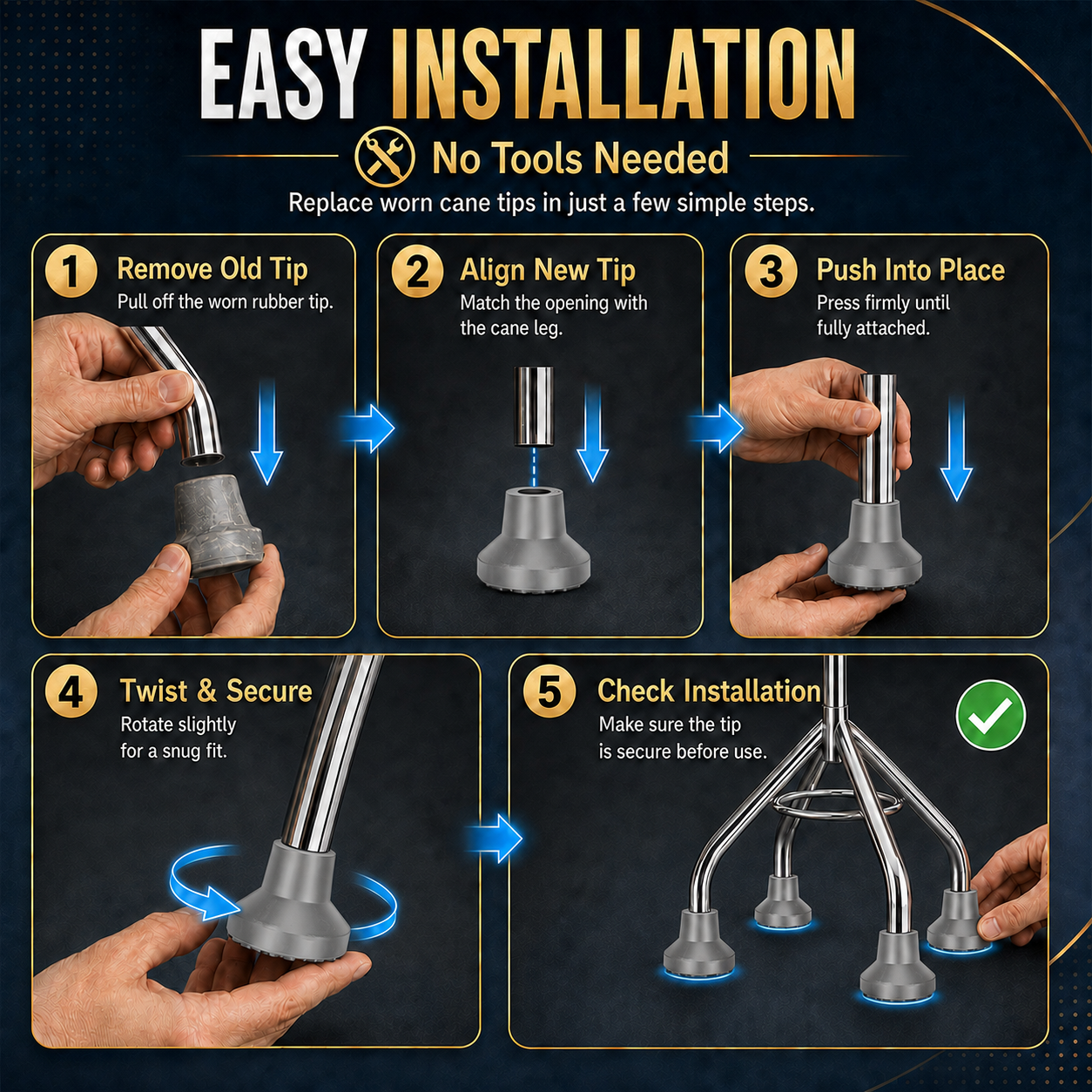 EASY INSTALLATION

No Tools Needed

Replace worn cane tips in just a few simple steps.

1 Remove Old Tip
Pull off the worn rubber tip.

2 Align New Tip
Match the opening with the cane leg.

3 Push Into Place
Press firmly until fully attached.

4 Twist & Secure
Rotate slightly for a snug fit.

5 Check Installation
Make sure the tip is secure before use.