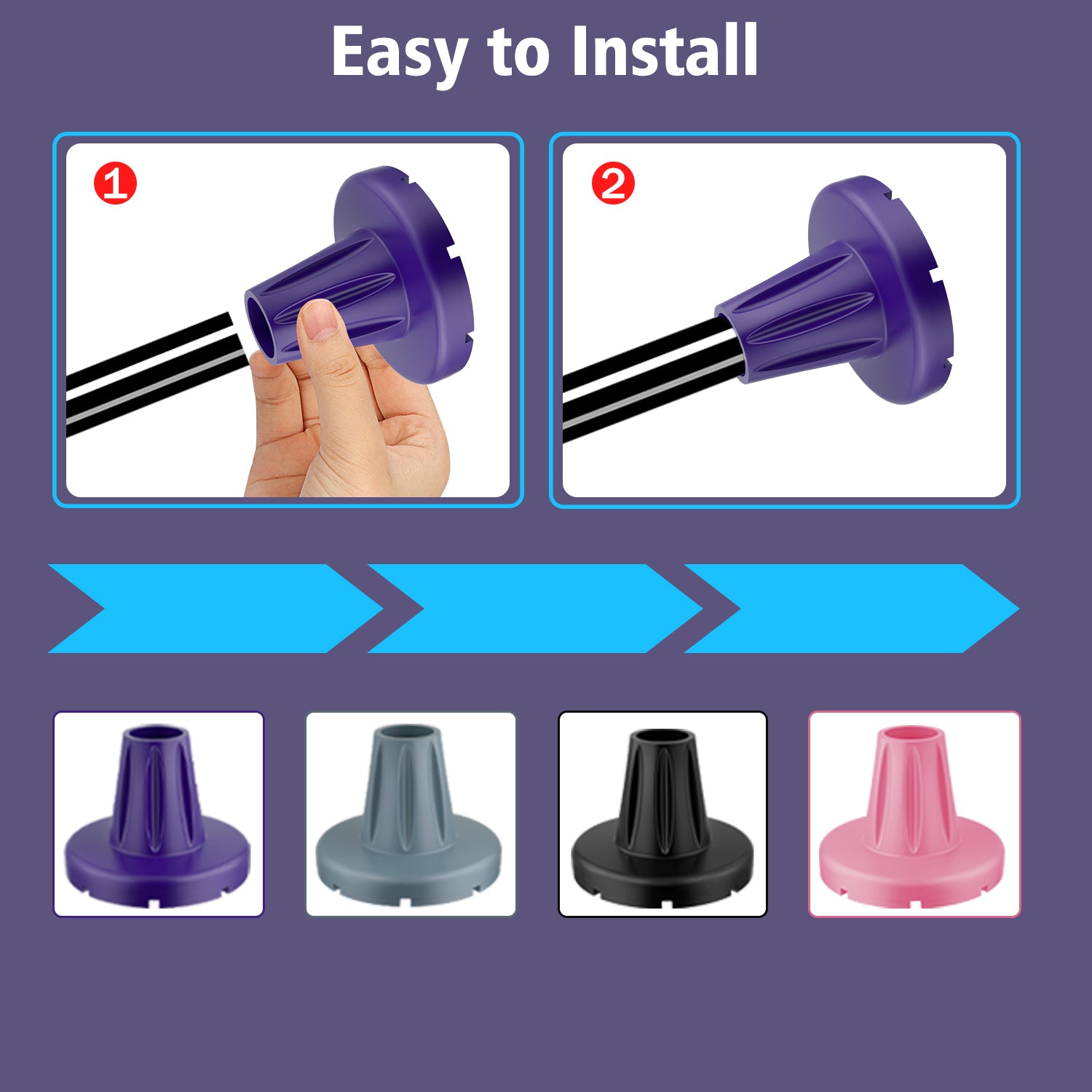 Easy to Install

1

2