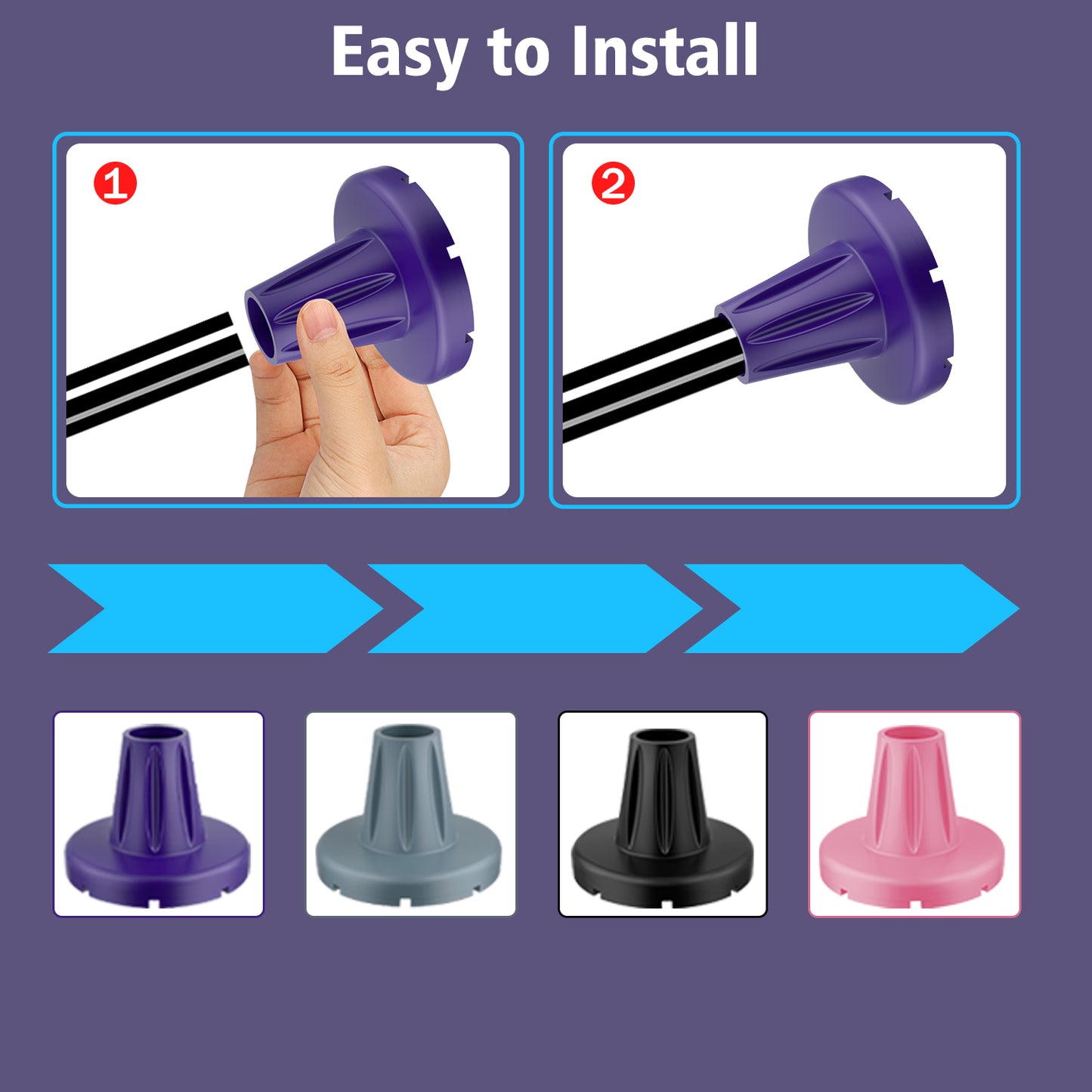 Easy to Install

1

2