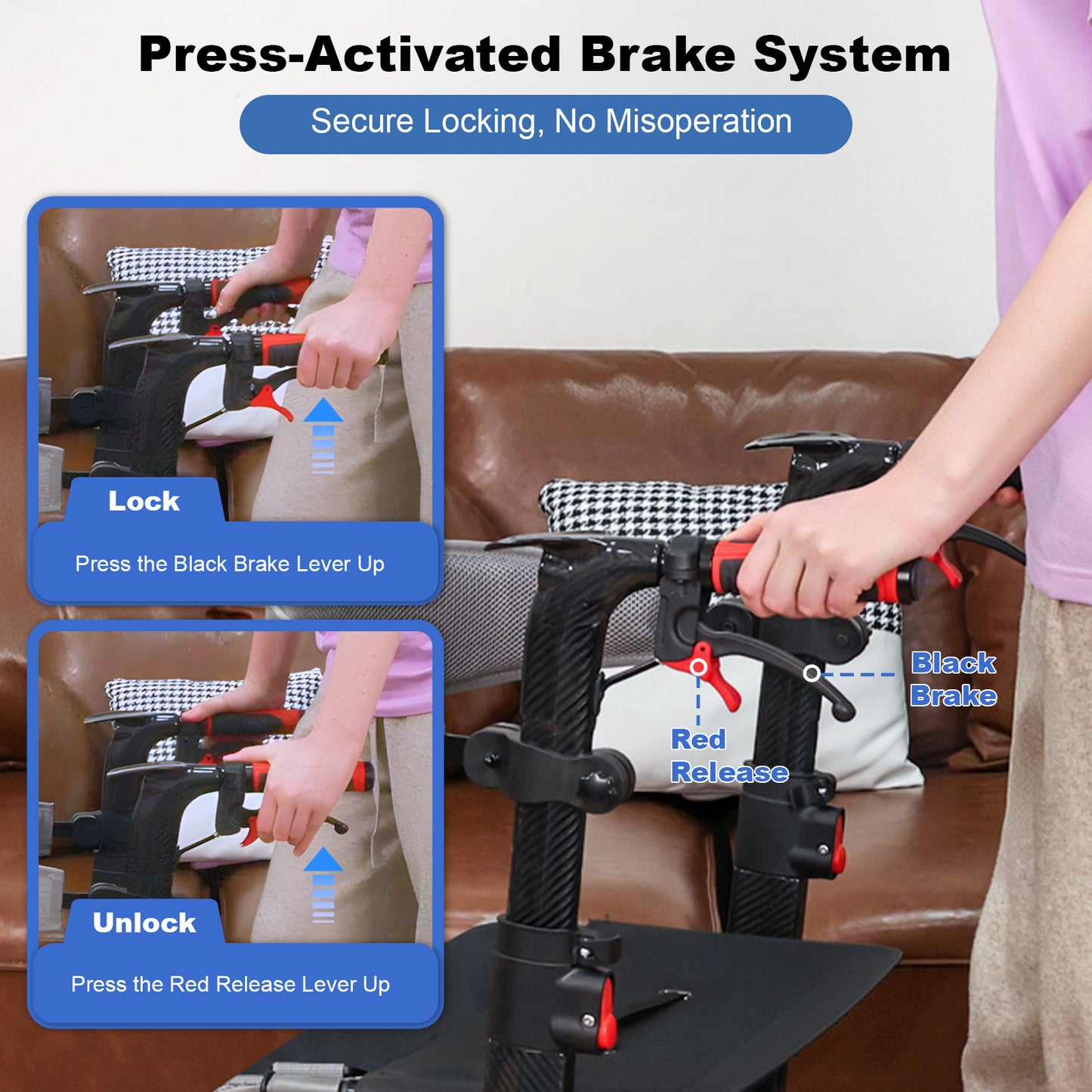 Press-Activated Brake System

Secure Locking, No Misoperation

Lock

Press the Black Brake Lever Up

Unlock

Press the Red Release Lever Up

Black Brake

Red Release