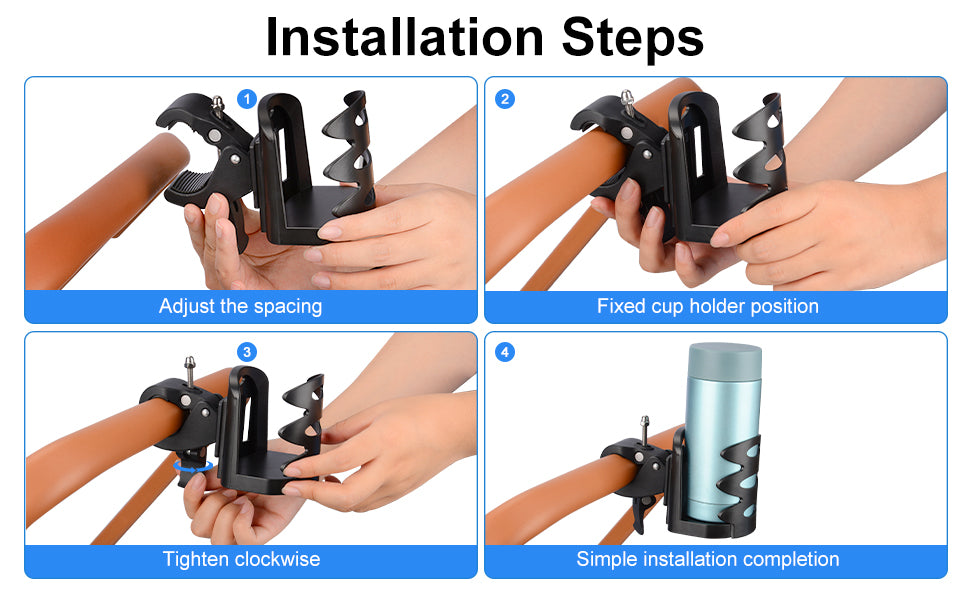 Installation Steps

1

Adjust the spacing

2

Fixed cup holder position

3

Tighten clockwise

4

Simple installation completion