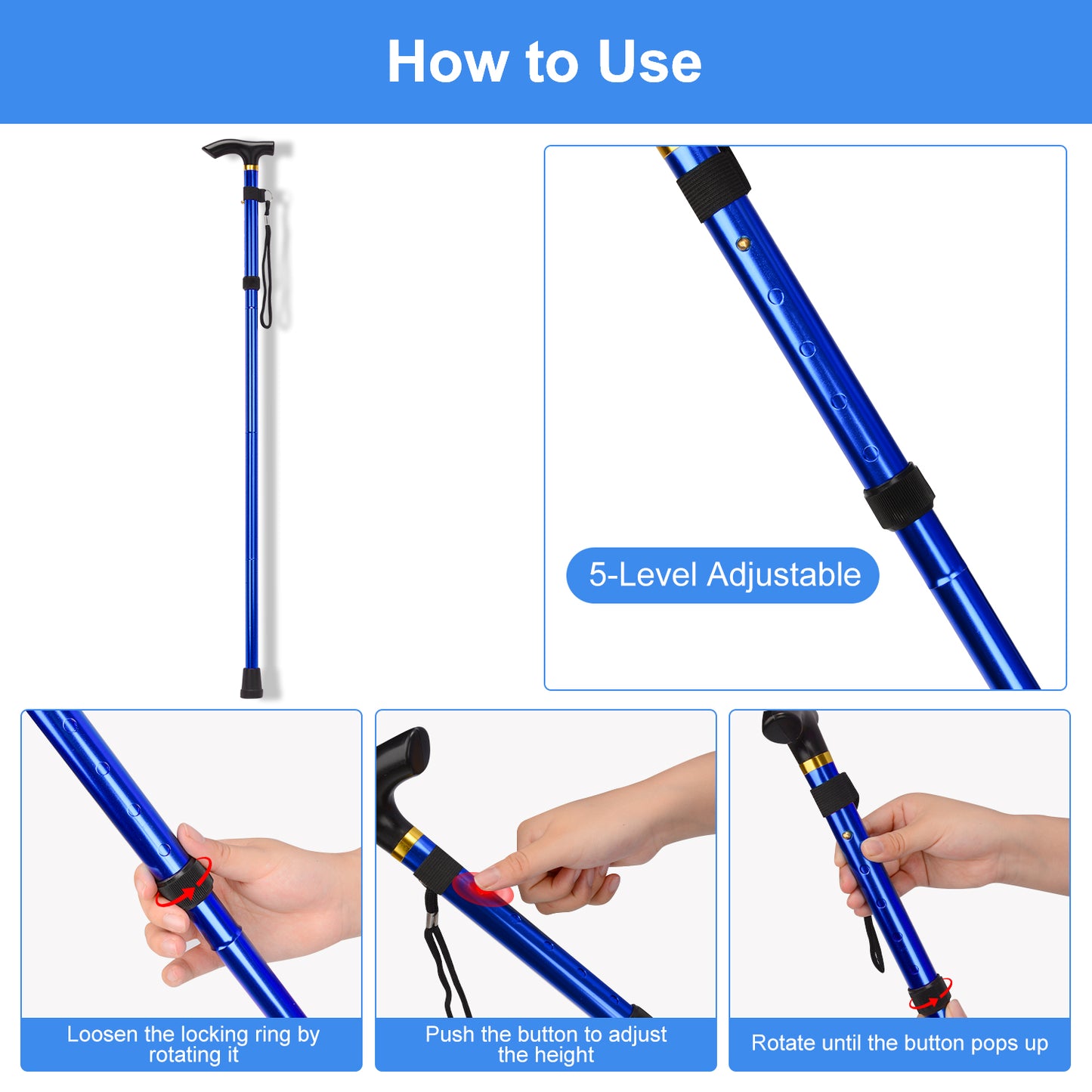 How to Use

5-Level Adjustable

Loosen the locking ring by rotating it

Push the button to adjust the height

Rotate until the button pops up