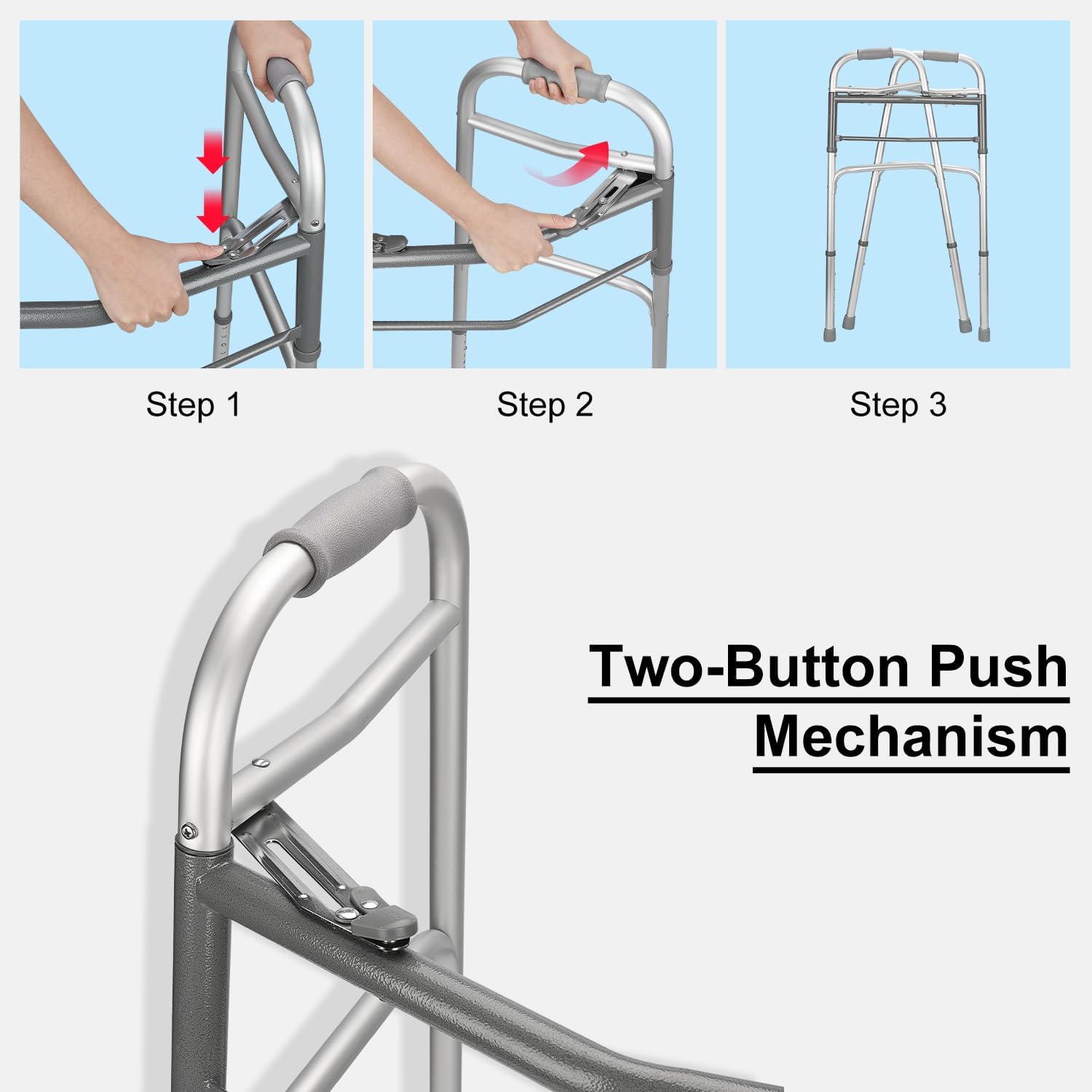 Step 1

Step 2

Step 3

Two-Button Push Mechanism