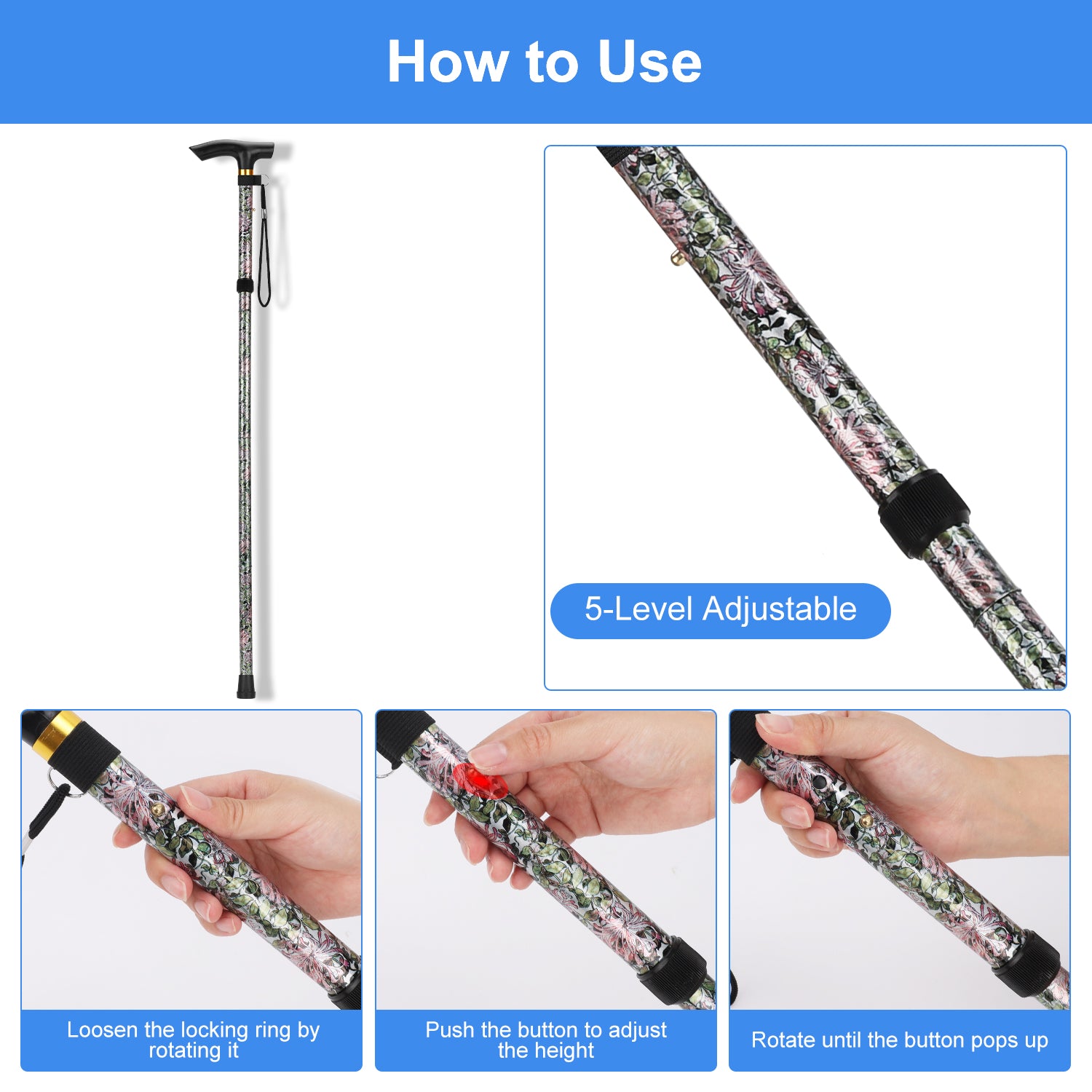 How to Use

5-Level Adjustable

Loosen the locking ring by rotating it

Push the button to adjust the height

Rotate until the button pops up