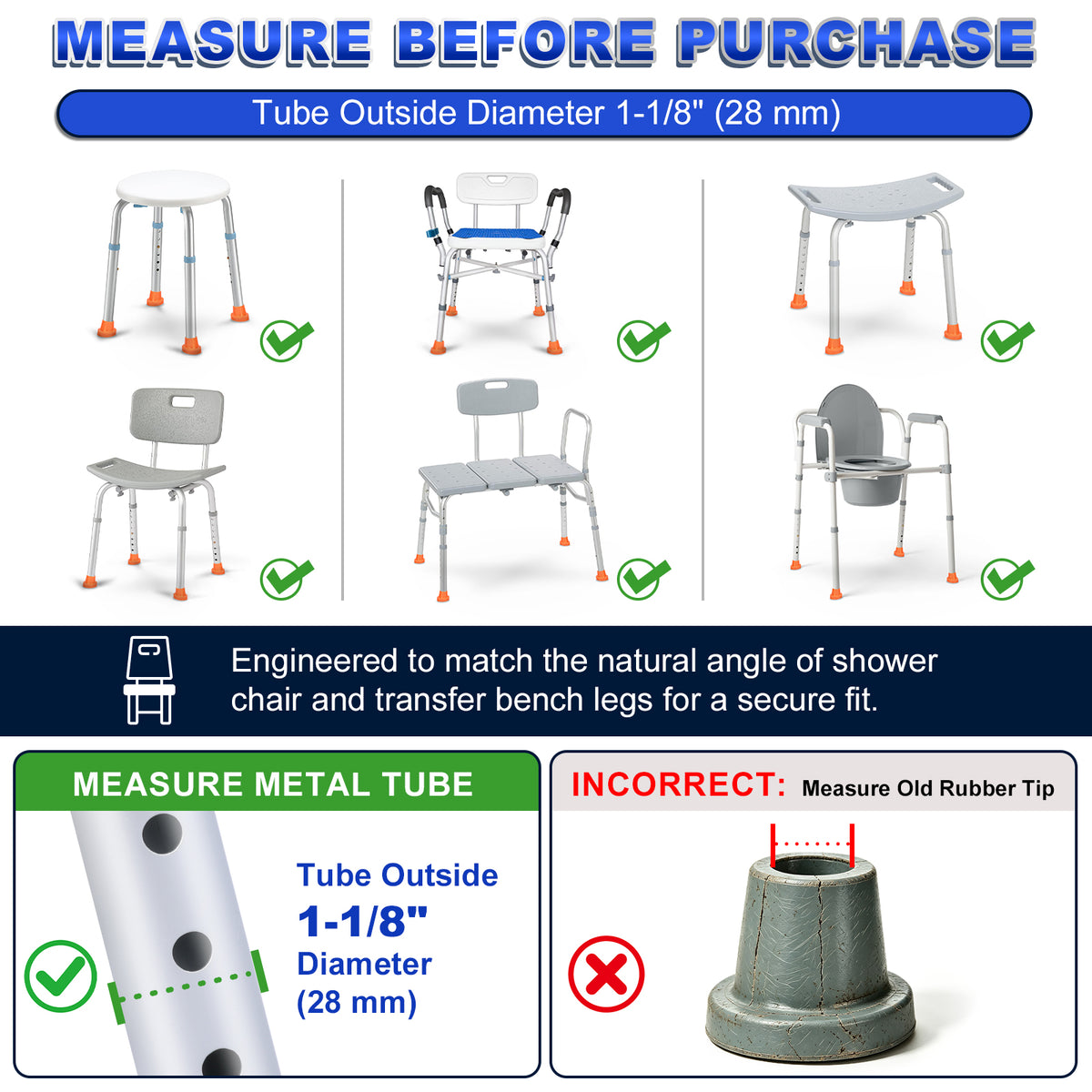 MEASURE BEFORE PURCHASE

Tube Outside Diameter 1-1/8" (28 mm)

Engineered to match the natural angle of shower chair and transfer bench legs for a secure fit.

MEASURE METAL TUBE

Tube Outside
1-1/8"
Diameter
(28 mm)

INCORRECT: Measure Old Rubber Tip