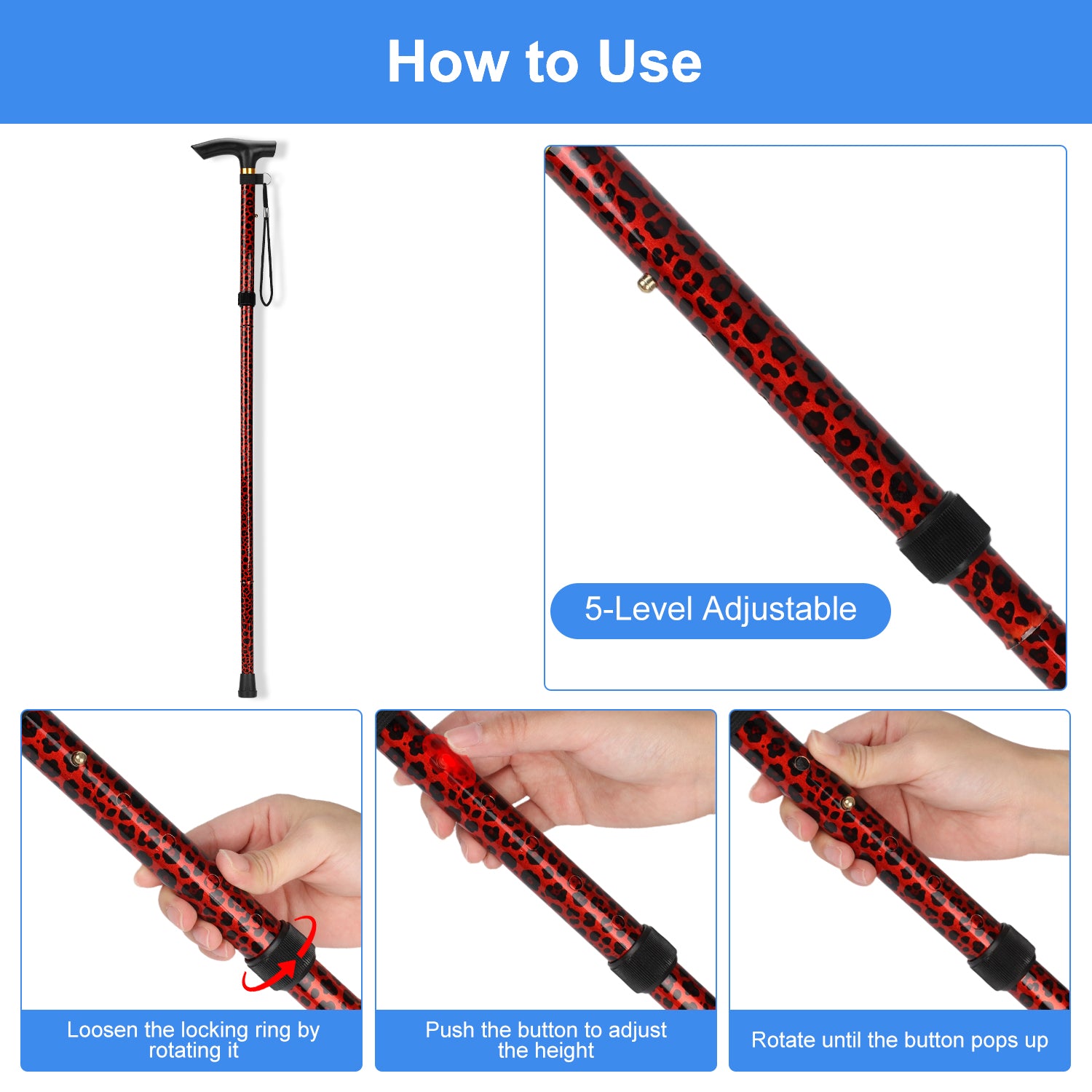 How to Use

5-Level Adjustable

Loosen the locking ring by rotating it

Push the button to adjust the height

Rotate until the button pops up