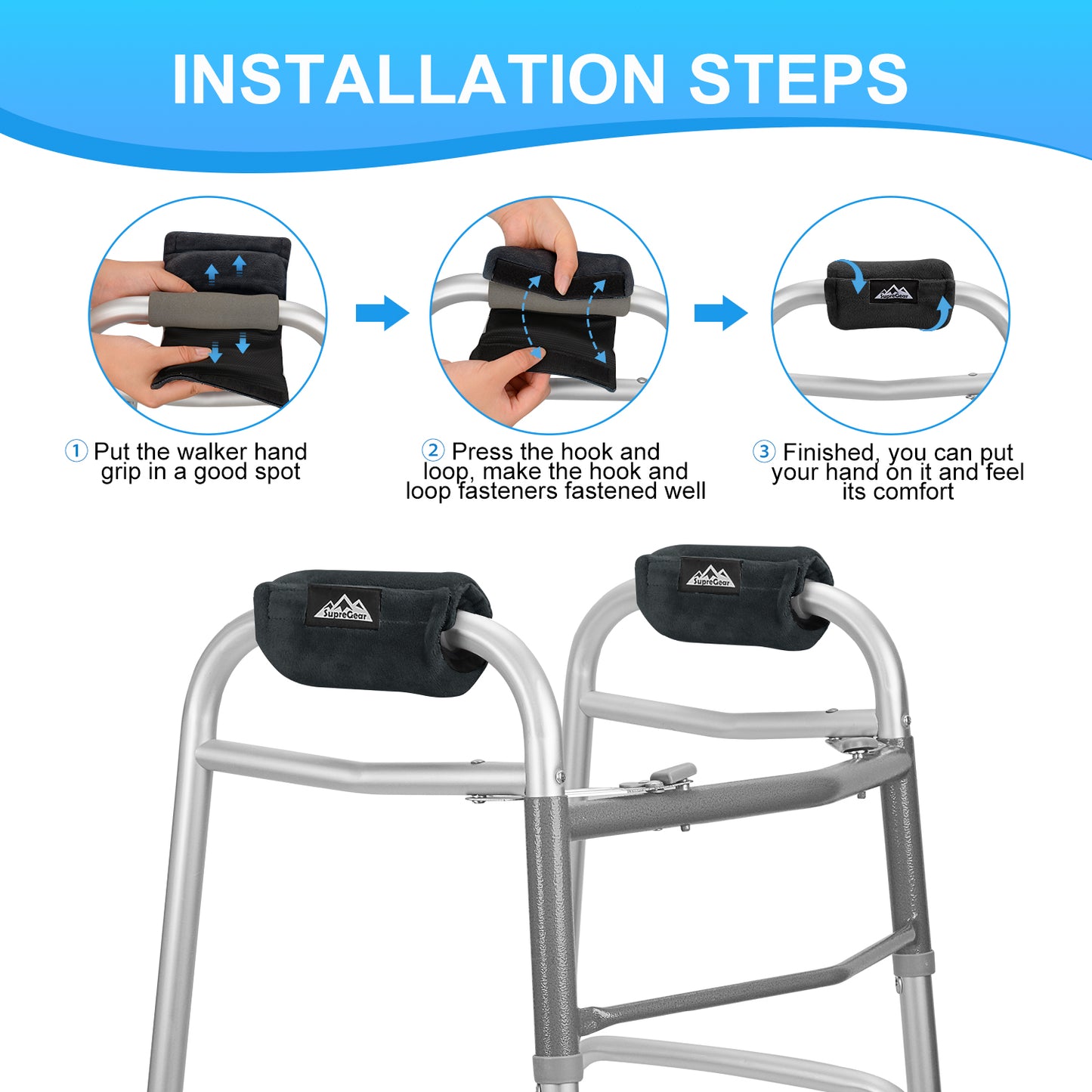 INSTALLATION STEPS

SupreGear

① Put the walker hand grip in a good spot

② Press the hook and loop, make the hook and loop fasteners fastened well

③ Finished, you can put your hand on it and feel its comfort

SupreGear

SupreGear