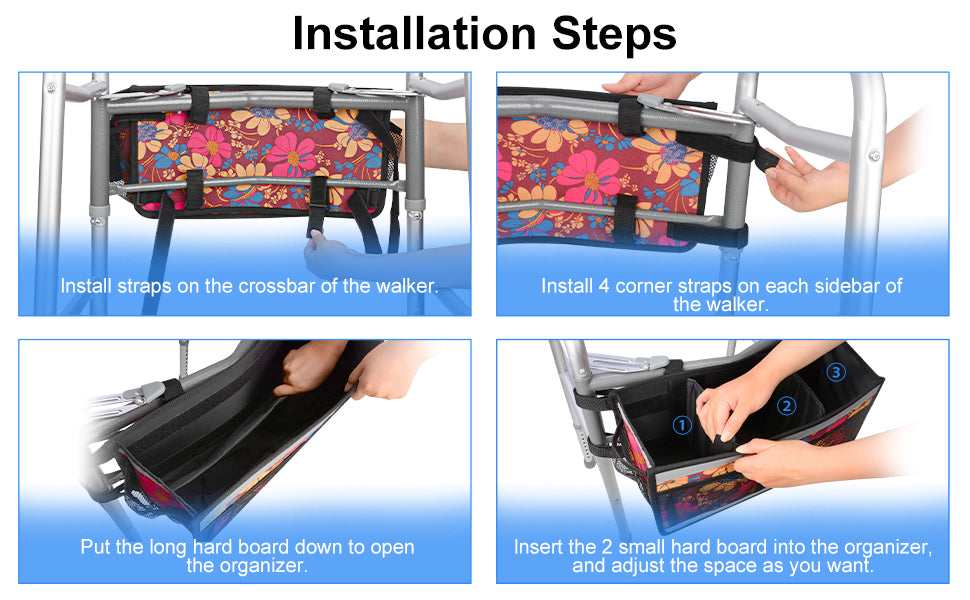 Installation Steps

Install straps on the crossbar of the walker.

Install 4 corner straps on each sidebar of the walker.

Put the long hard board down to open the organizer.

1 2 3

Insert the 2 small hard board into the organizer, and adjust the space as you want.