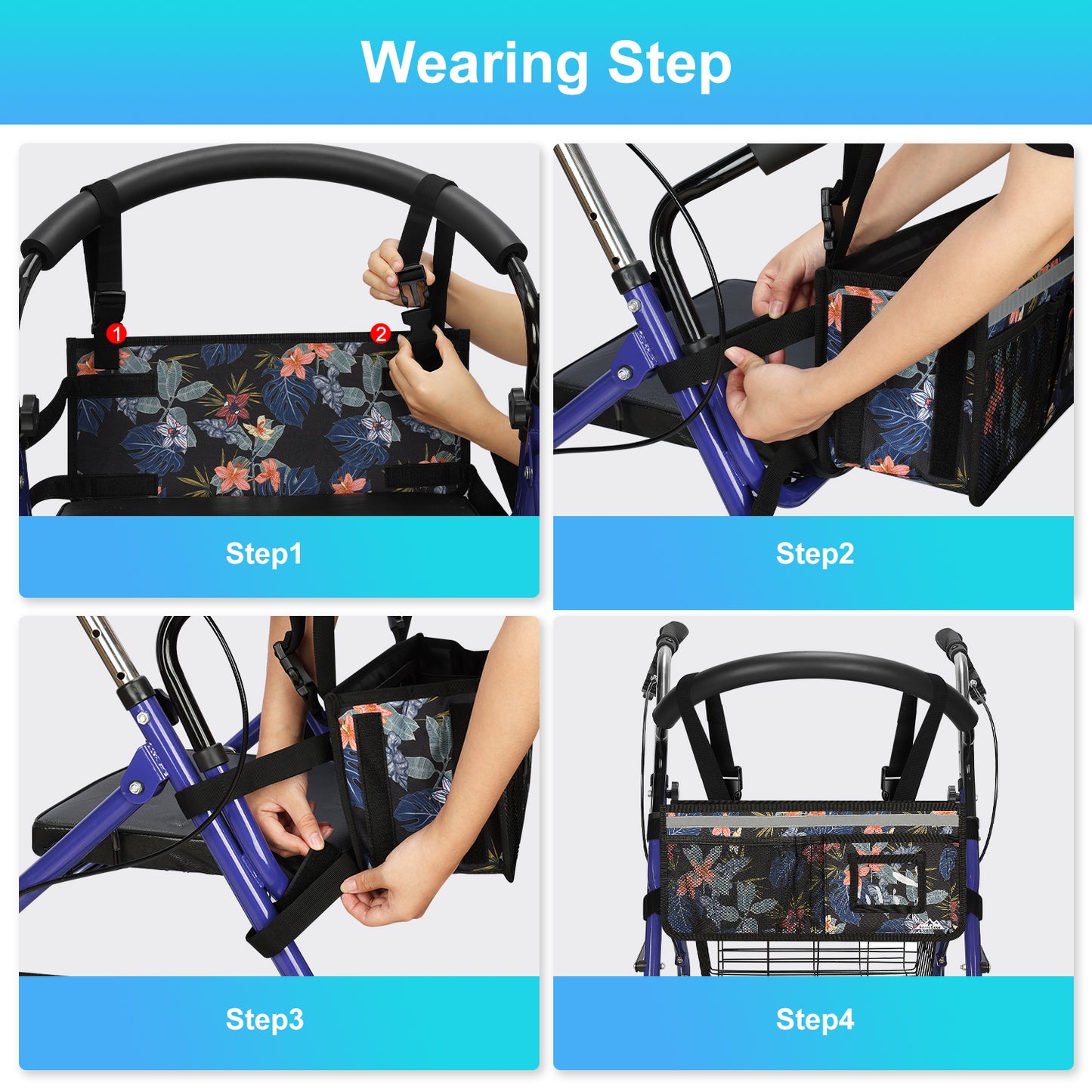 Wearing Step

1

2

Step1

Step2

Step3

Step4