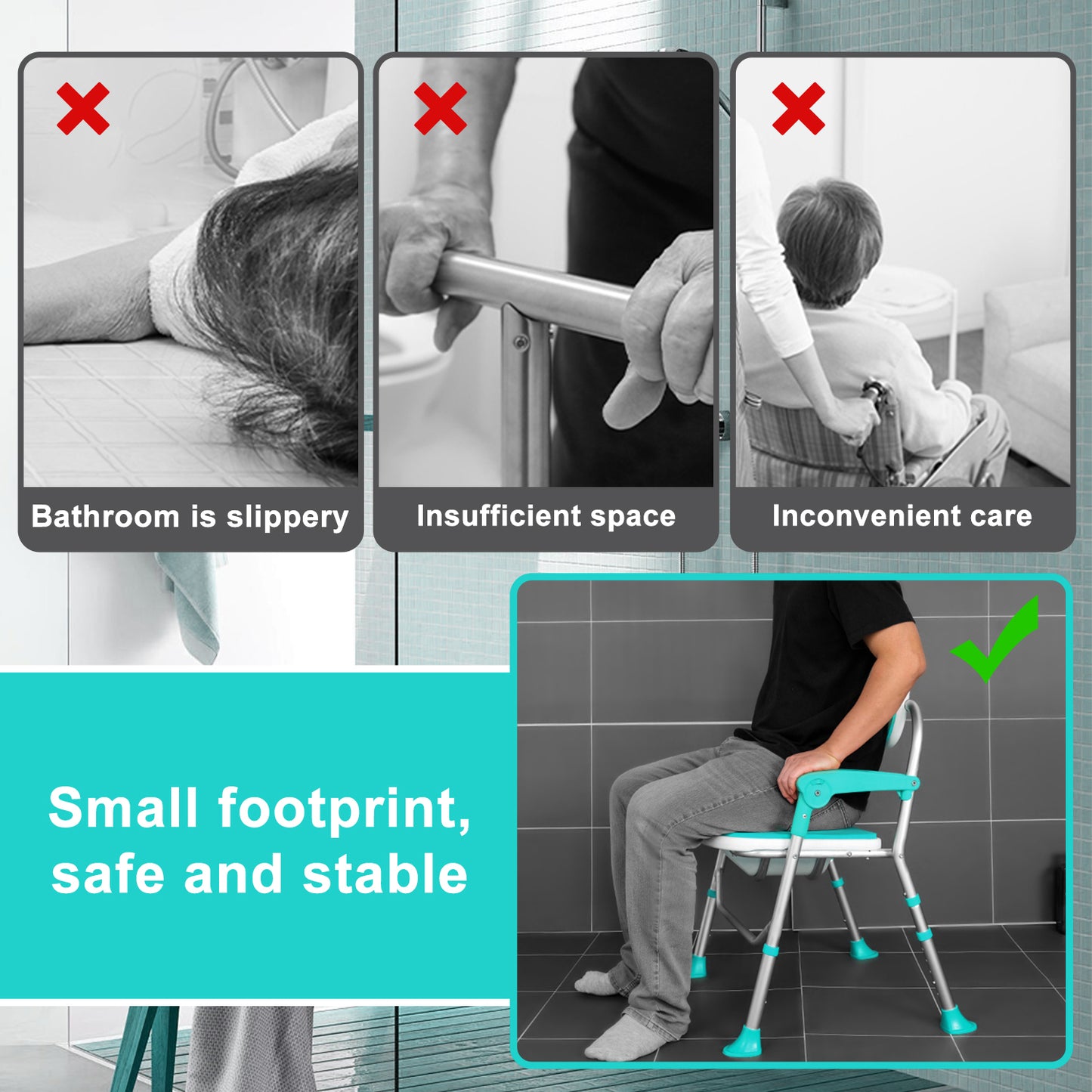 Bathroom is slippery

Insufficient space

Inconvenient care

Small footprint, safe and stable