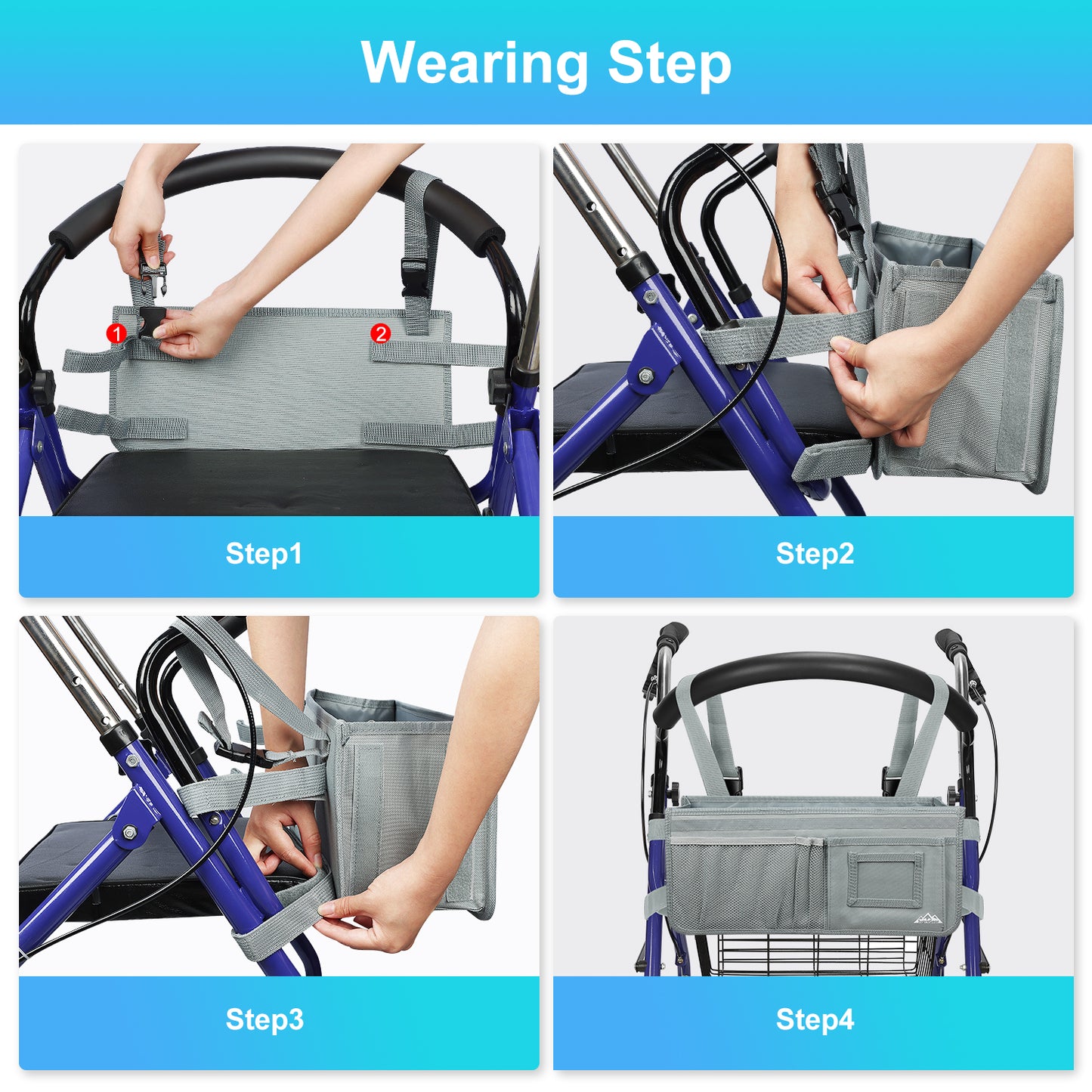 Wearing Step

1

2

Step1

Step2

Step3

Step4