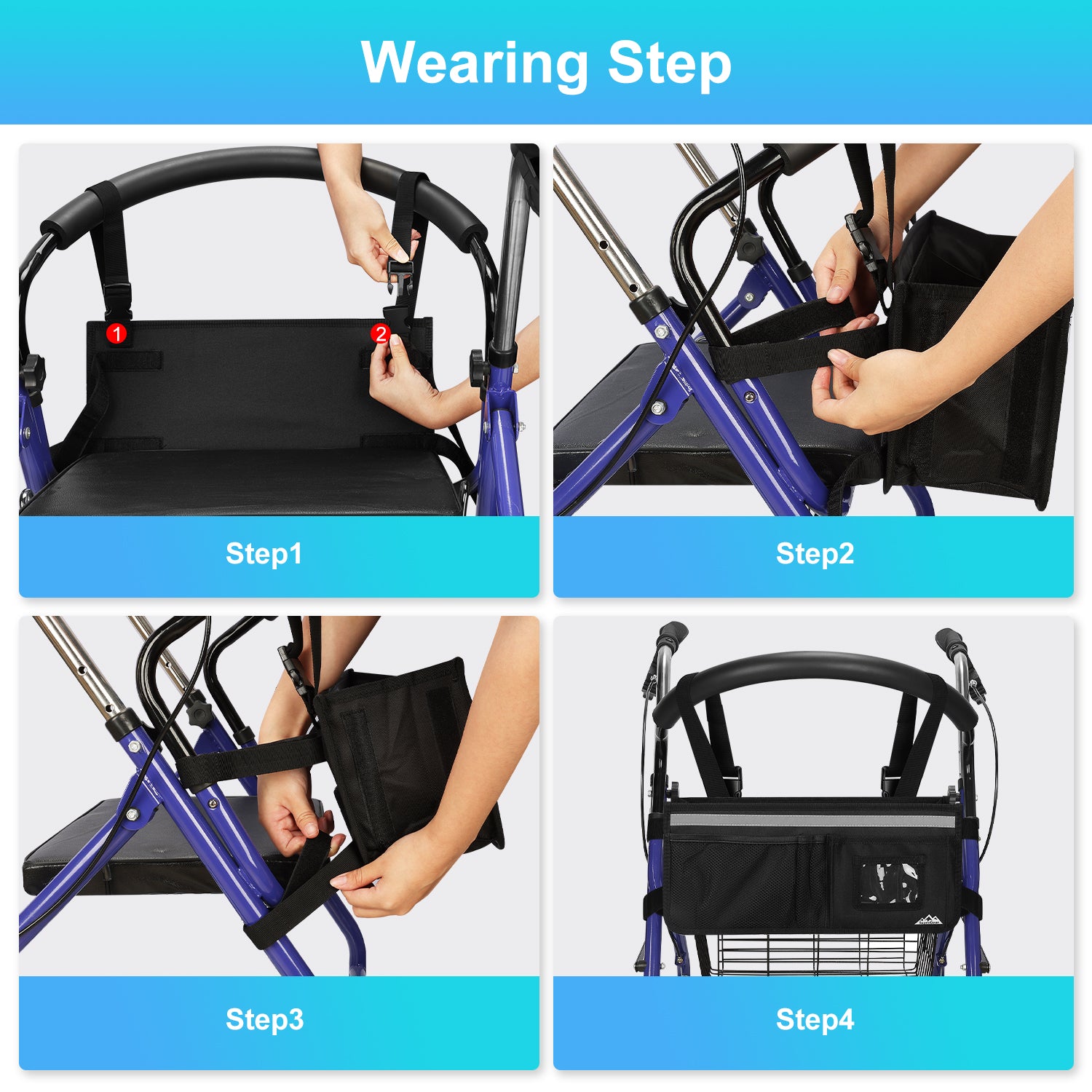 Wearing Step

1
2

Step1

Step2

Step3

Step4