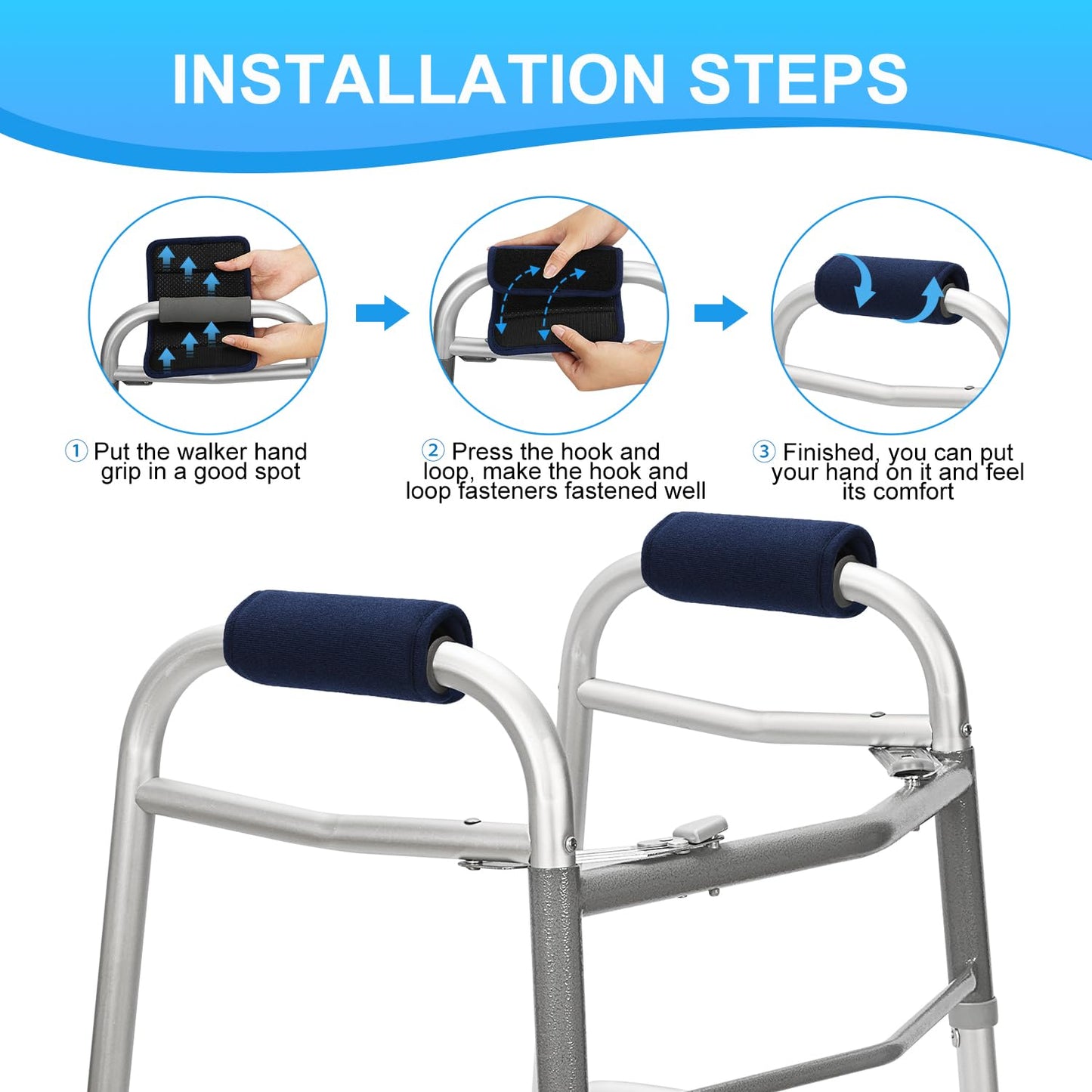 INSTALLATION STEPS

① Put the walker hand grip in a good spot

② Press the hook and loop, make the hook and loop fasteners fastened well

③ Finished, you can put your hand on it and feel its comfort