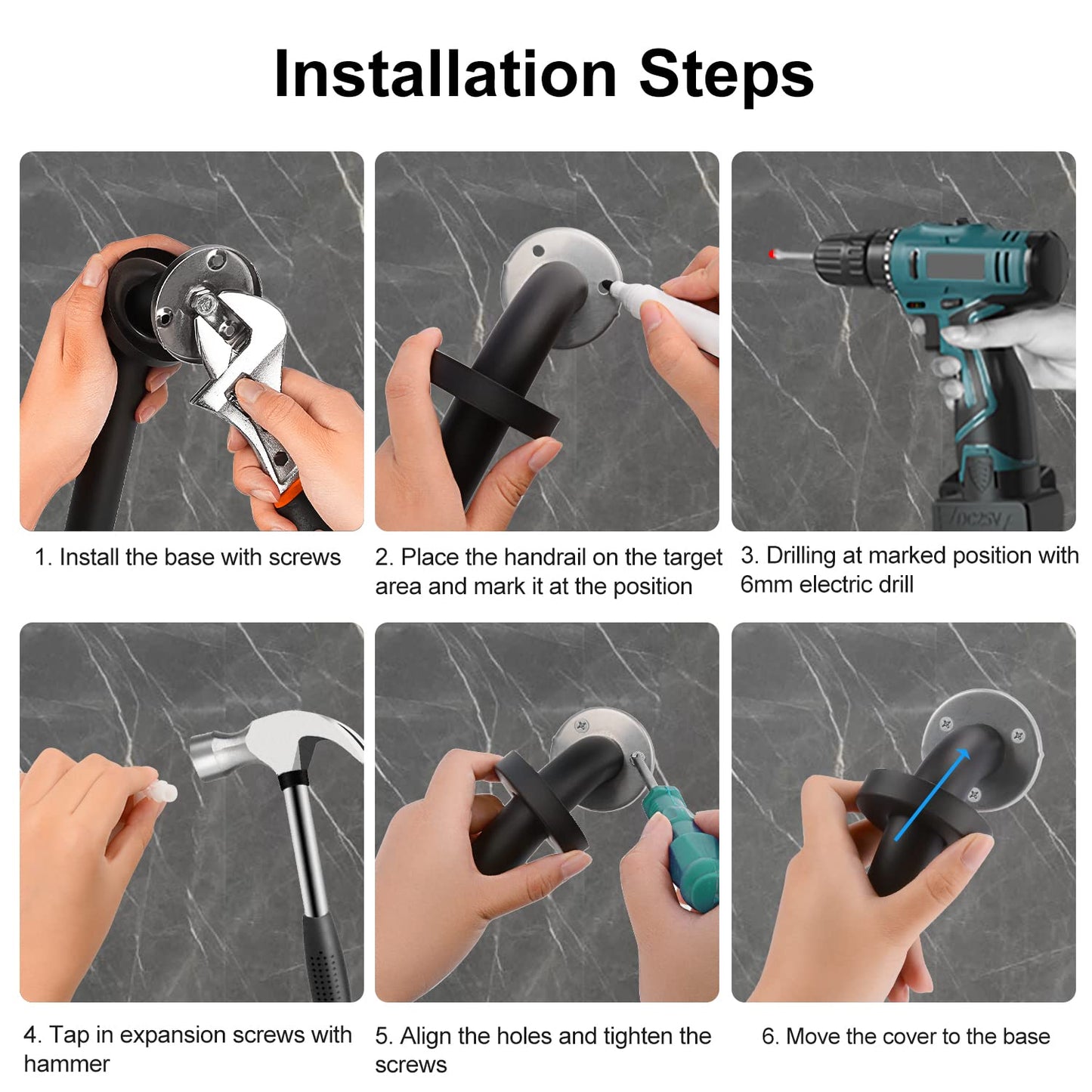 Installation Steps

DC25V

1. Install the base with screws

2. Place the handrail on the target area and mark it at the position

3. Drilling at marked position with 6mm electric drill

4. Tap in expansion screws with hammer

5. Align the holes and tighten the screws

6. Move the cover to the base