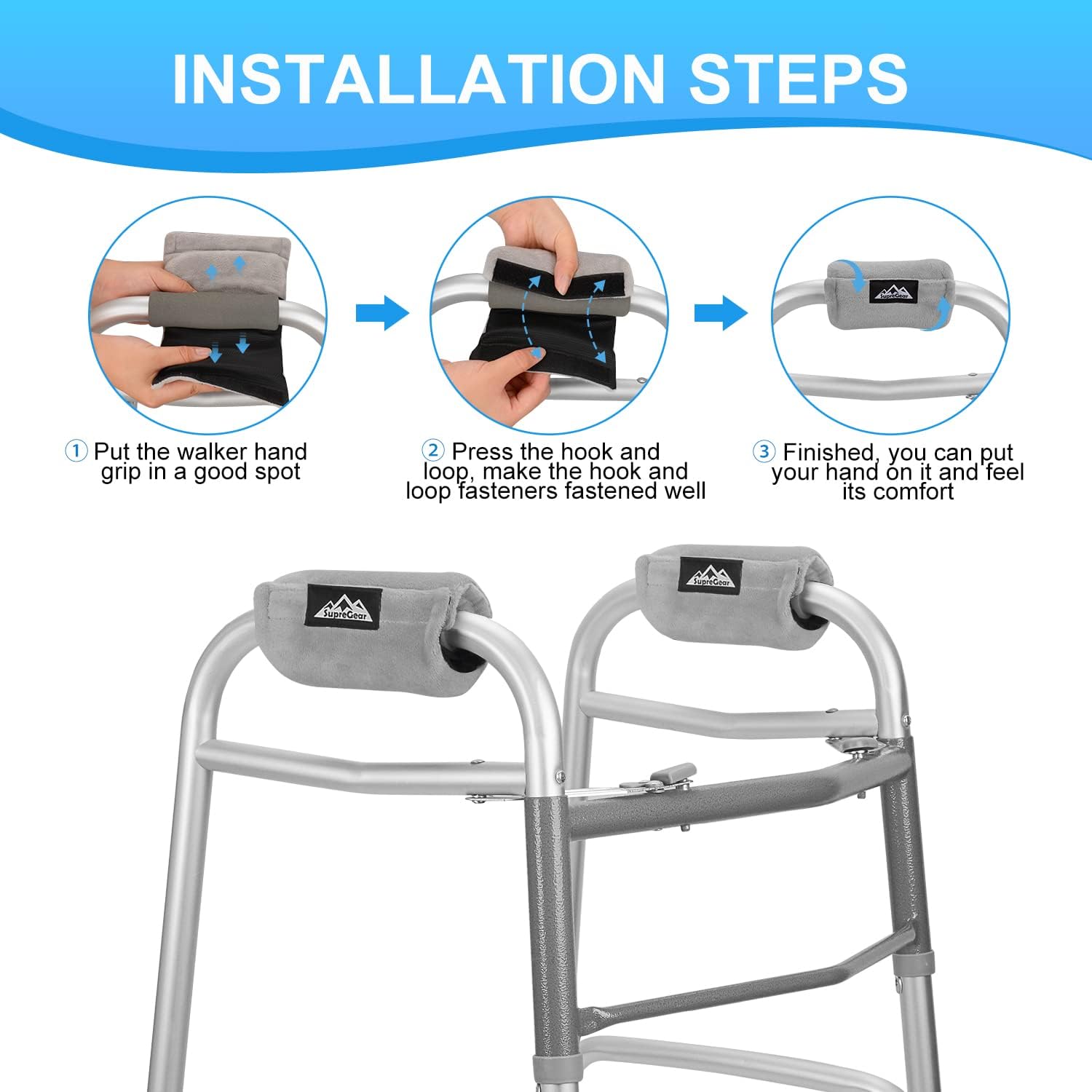 INSTALLATION STEPS

SupreGear

① Put the walker hand grip in a good spot

② Press the hook and loop, make the hook and loop fasteners fastened well

③ Finished, you can put your hand on it and feel its comfort

SupreGear

SupreGear