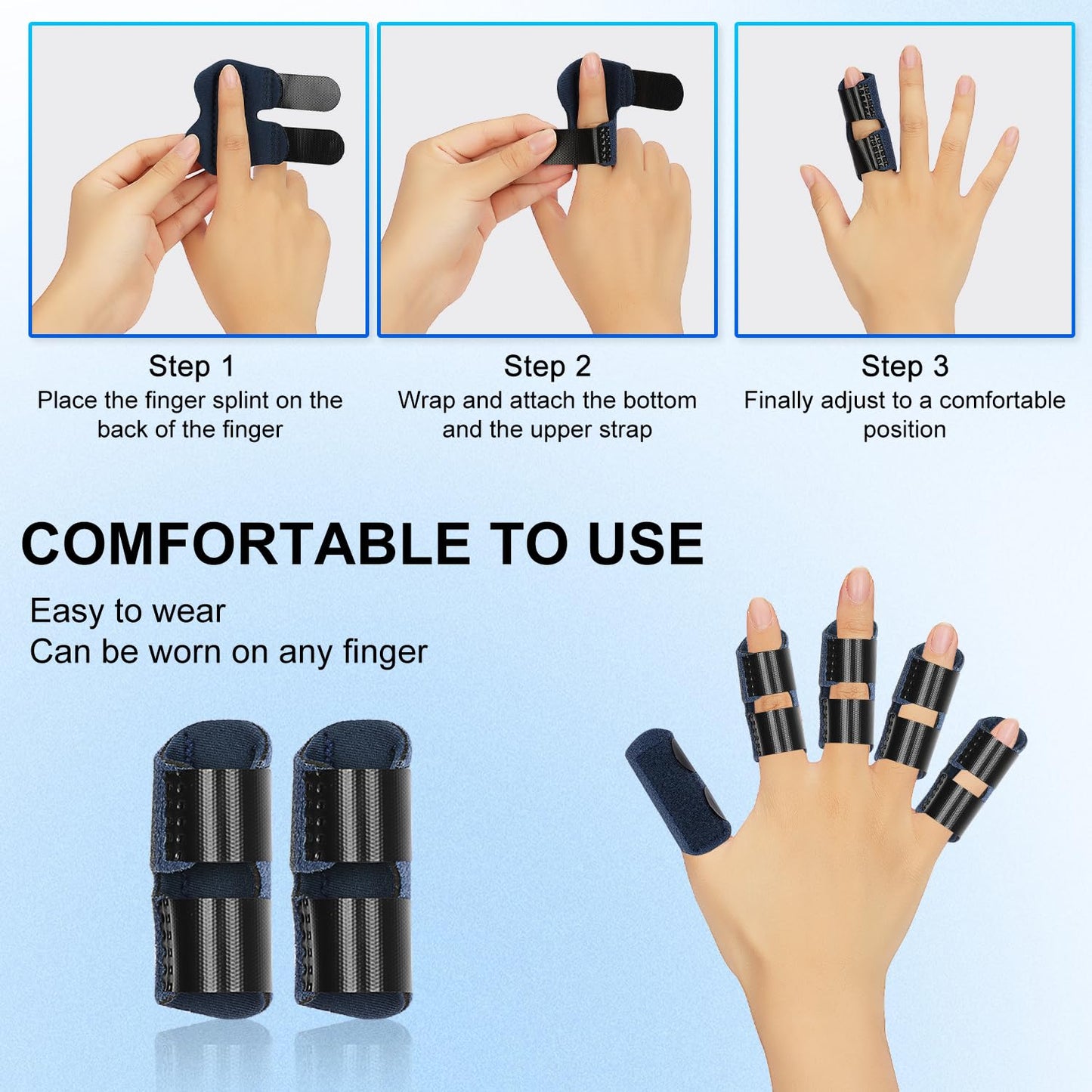 Step 1
Place the finger splint on the back of the finger

Step 2
Wrap and attach the bottom and the upper strap

Step 3
Finally adjust to a comfortable position

COMFORTABLE TO USE

Easy to wear
Can be worn on any finger