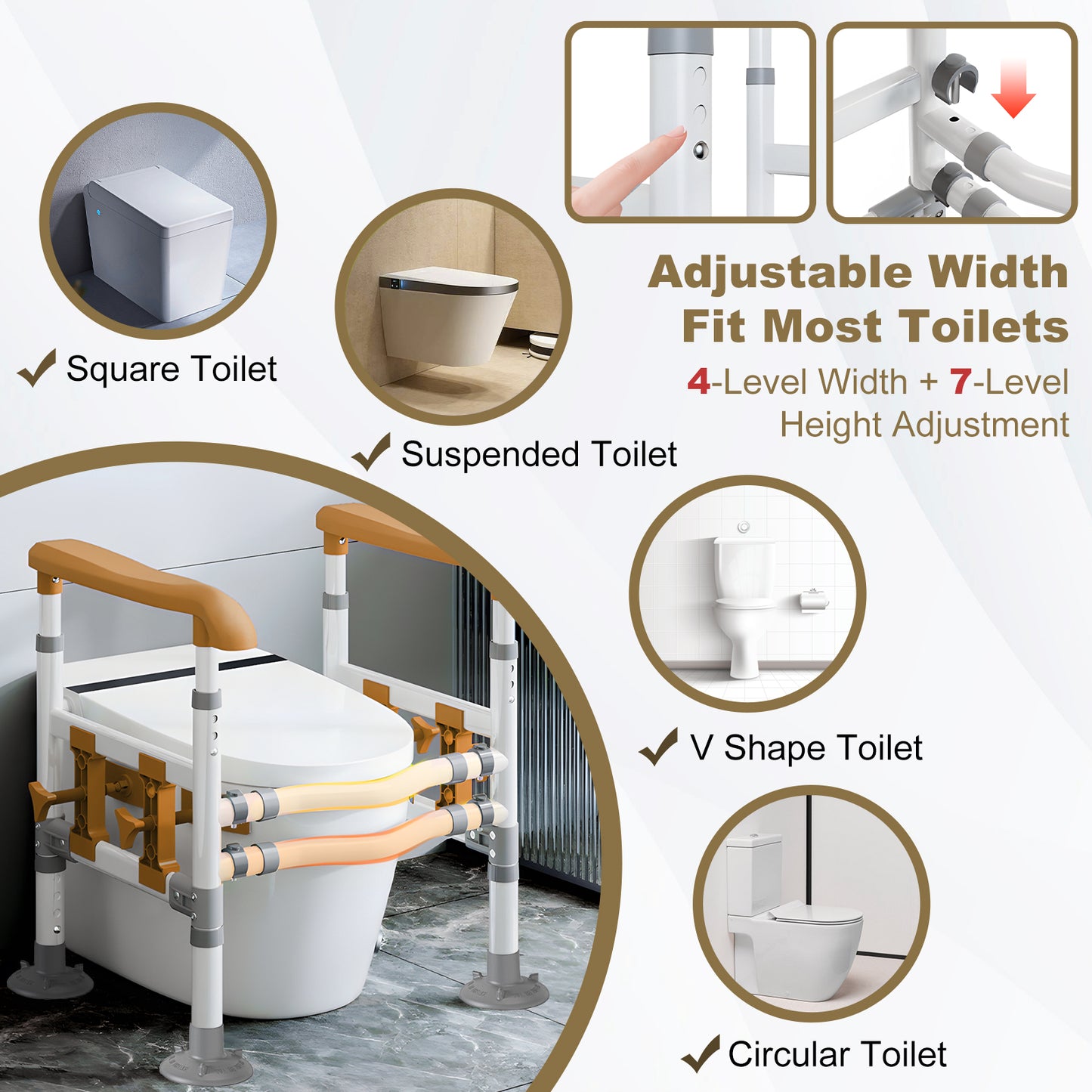 Adjustable Width
Fit Most Toilets

4-Level Width + 7-Level Height Adjustment

✓ Square Toilet

✓ Suspended Toilet

✓ V Shape Toilet

✓ Circular Toilet