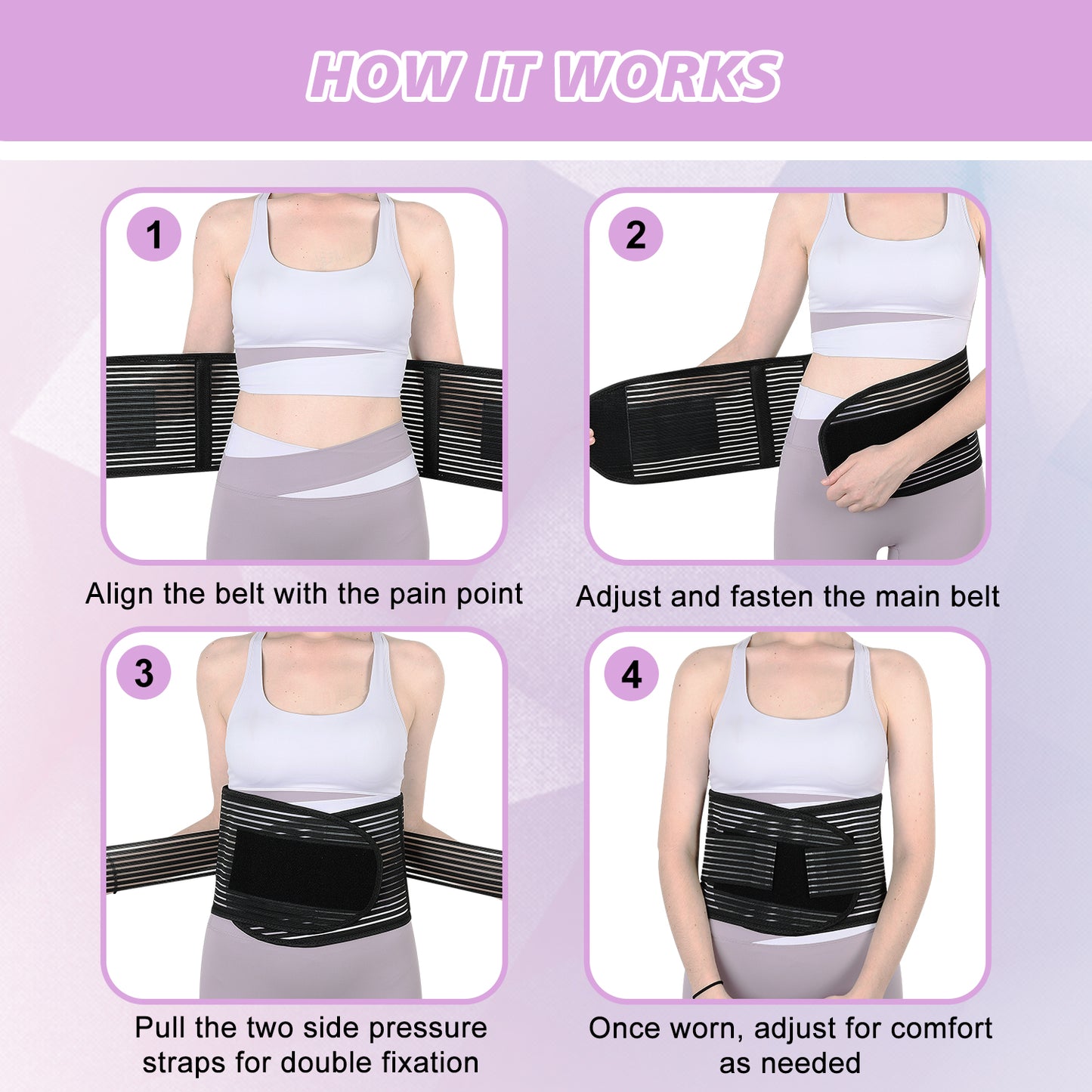 HOW IT WORKS

1

Align the belt with the pain point

2

Adjust and fasten the main belt

3

Pull the two side pressure straps for double fixation

4

Once worn, adjust for comfort as needed