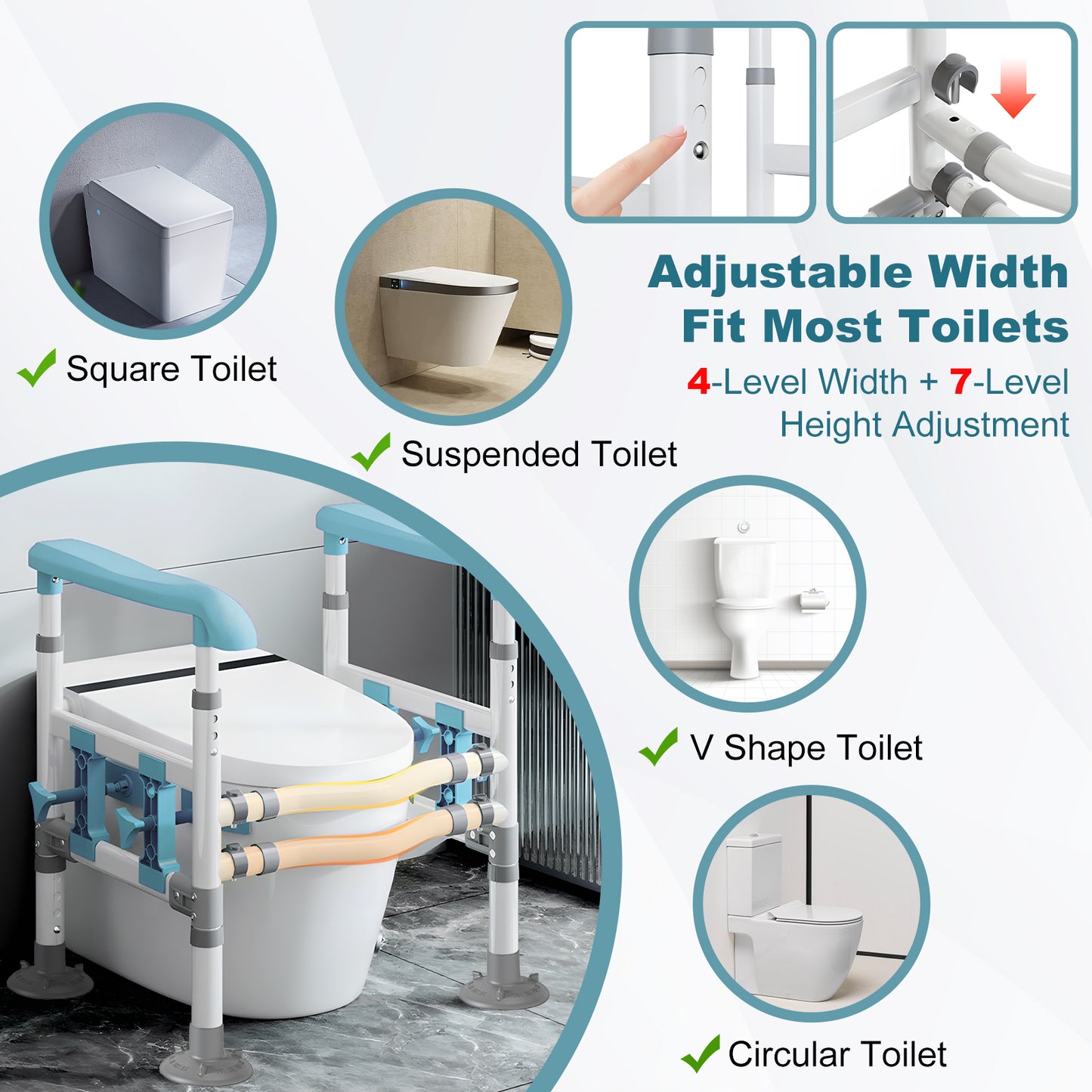 Adjustable Width Fit Most Toilets

4-Level Width + 7-Level Height Adjustment

Square Toilet

Suspended Toilet

V Shape Toilet

Circular Toilet