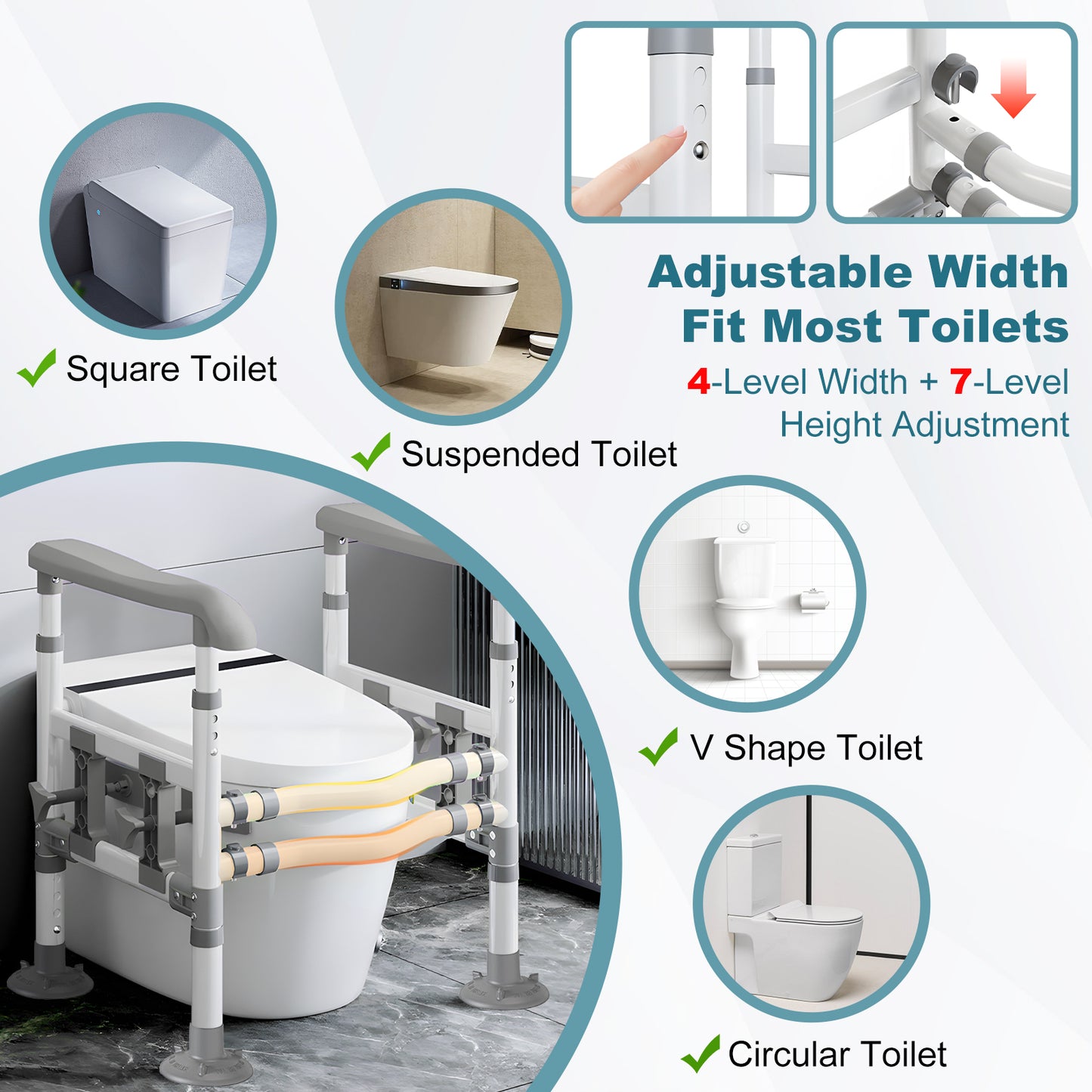 Adjustable Width
Fit Most Toilets

4-Level Width + 7-Level Height Adjustment

Square Toilet

Suspended Toilet

V Shape Toilet

Circular Toilet