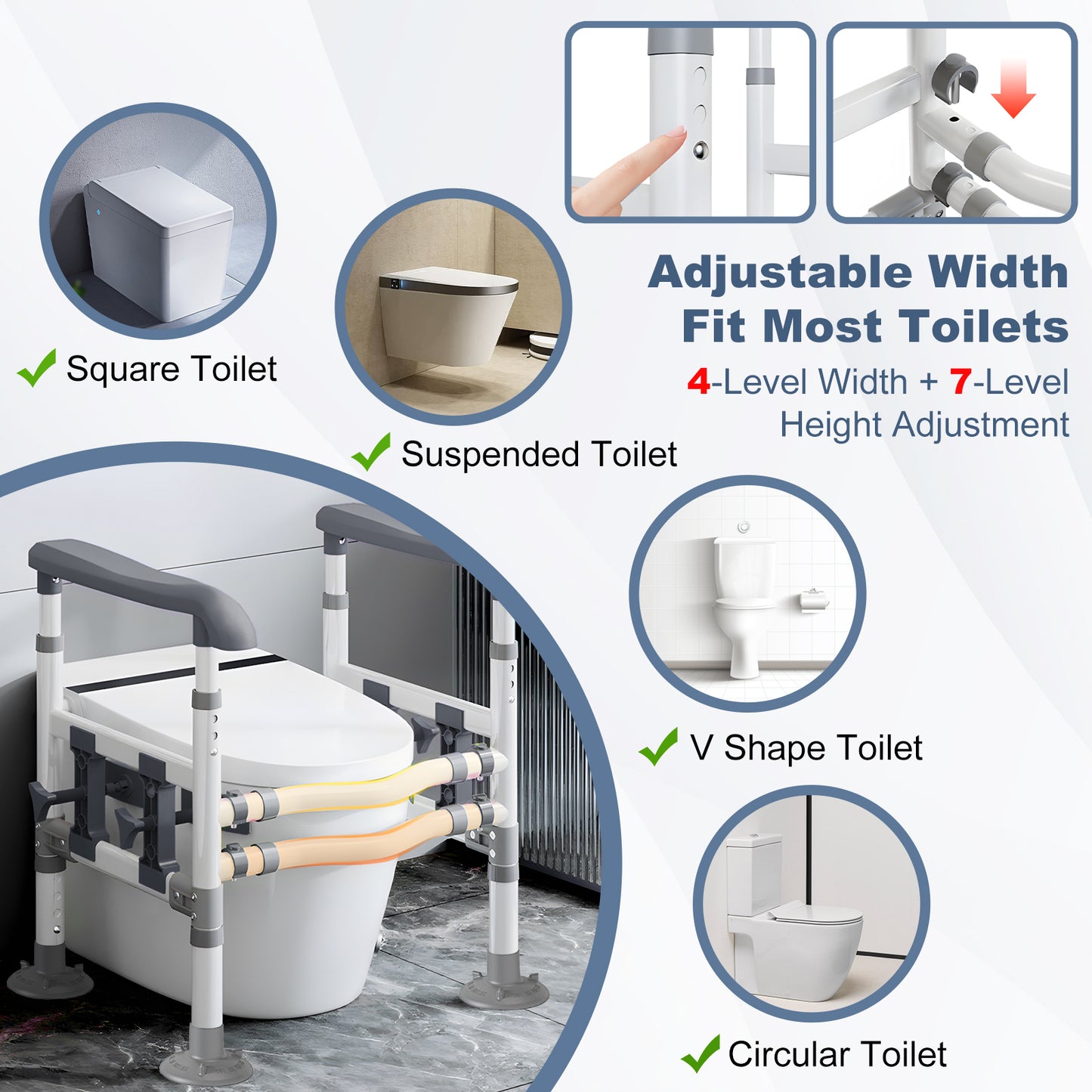 Adjustable Width
Fit Most Toilets
4-Level Width + 7-Level Height Adjustment

Square Toilet

Suspended Toilet

V Shape Toilet

Circular Toilet