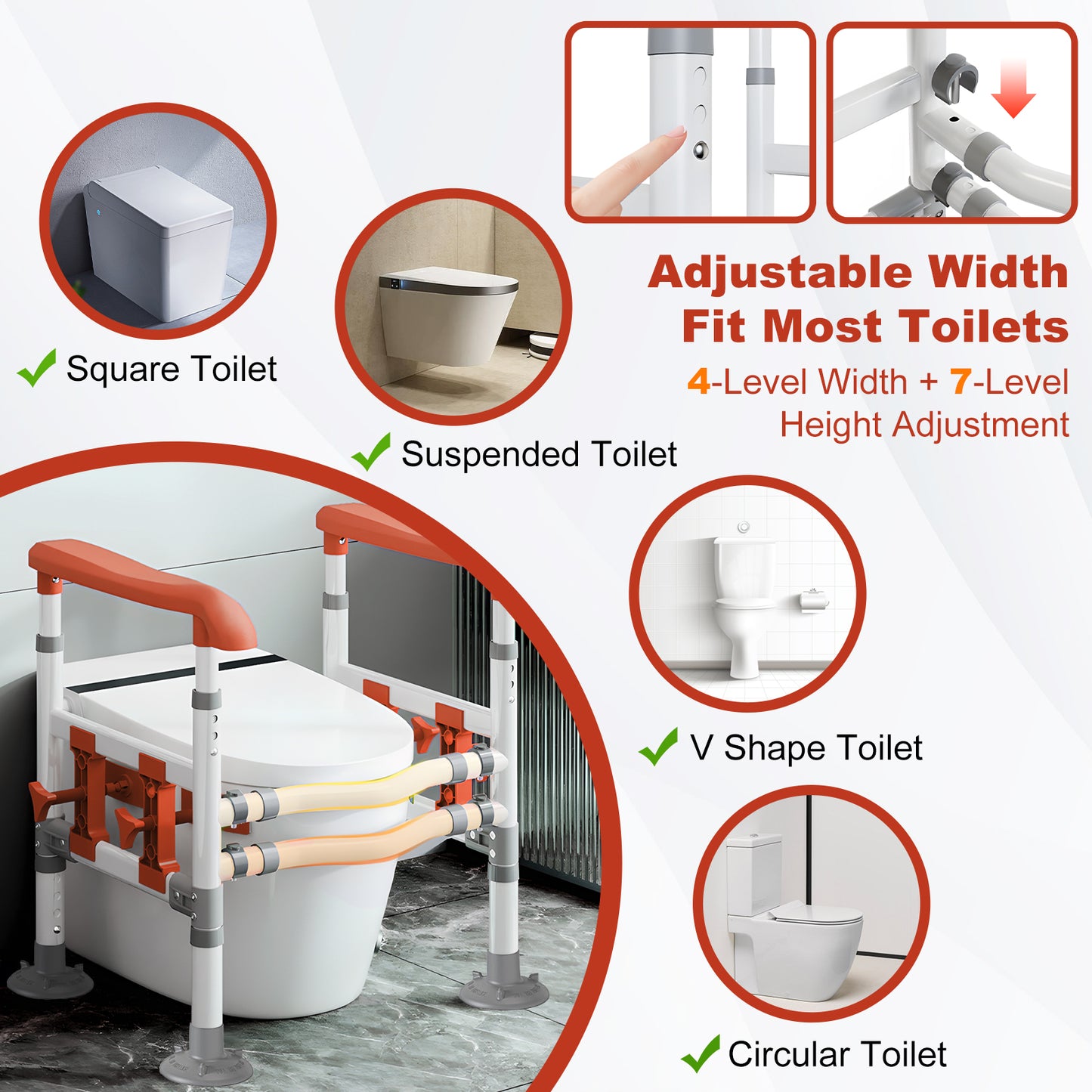 Adjustable Width Fit Most Toilets

4-Level Width + 7-Level Height Adjustment

Square Toilet

Suspended Toilet

V Shape Toilet

Circular Toilet