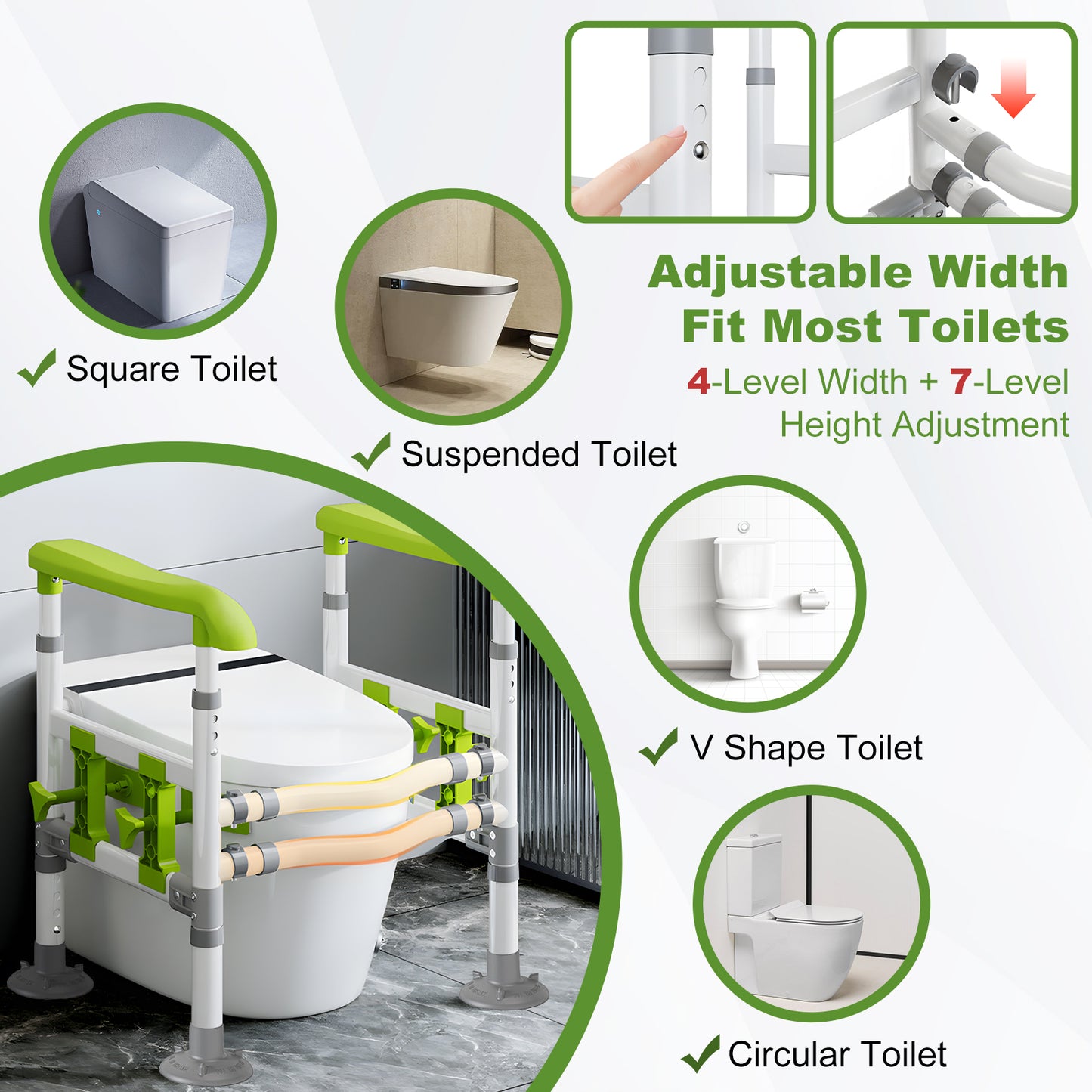 Adjustable Width
Fit Most Toilets

4-Level Width + 7-Level Height Adjustment

✓ Square Toilet

✓ Suspended Toilet

✓ V Shape Toilet

✓ Circular Toilet