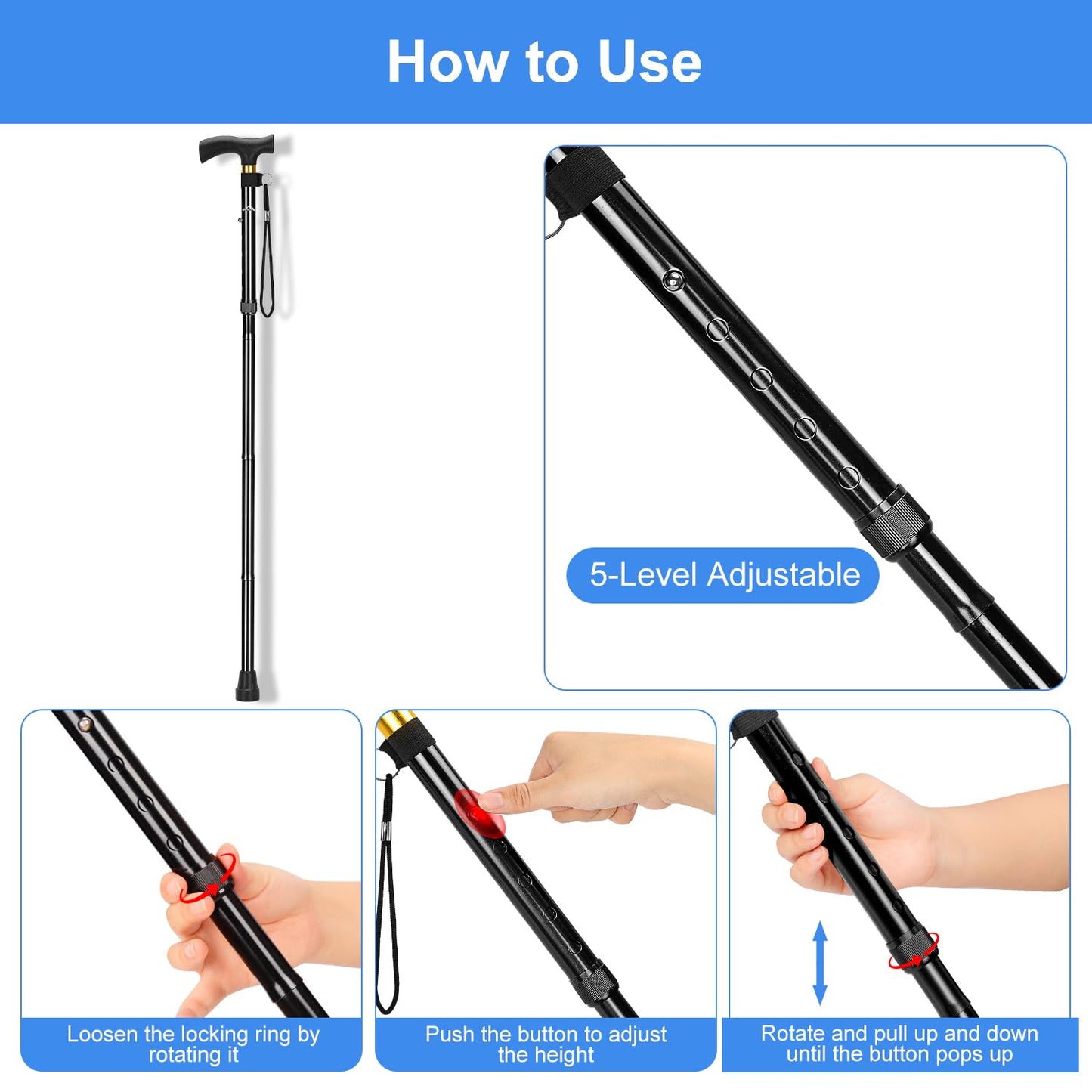 How to Use

5-Level Adjustable

Loosen the locking ring by rotating it

Push the button to adjust the height

Rotate and pull up and down until the button pops up