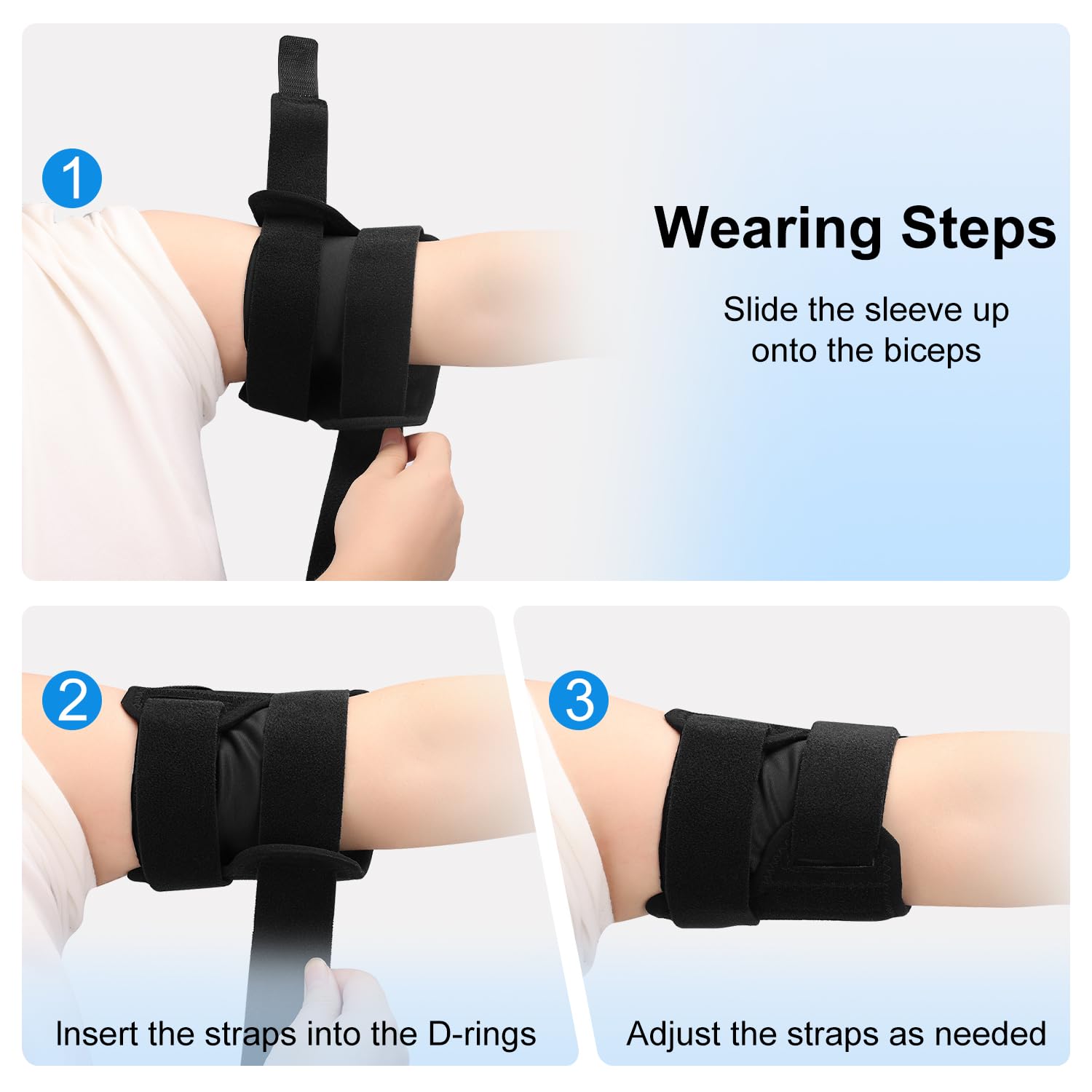 1

Wearing Steps

Slide the sleeve up onto the biceps

2

Insert the straps into the D-rings

3

Adjust the straps as needed