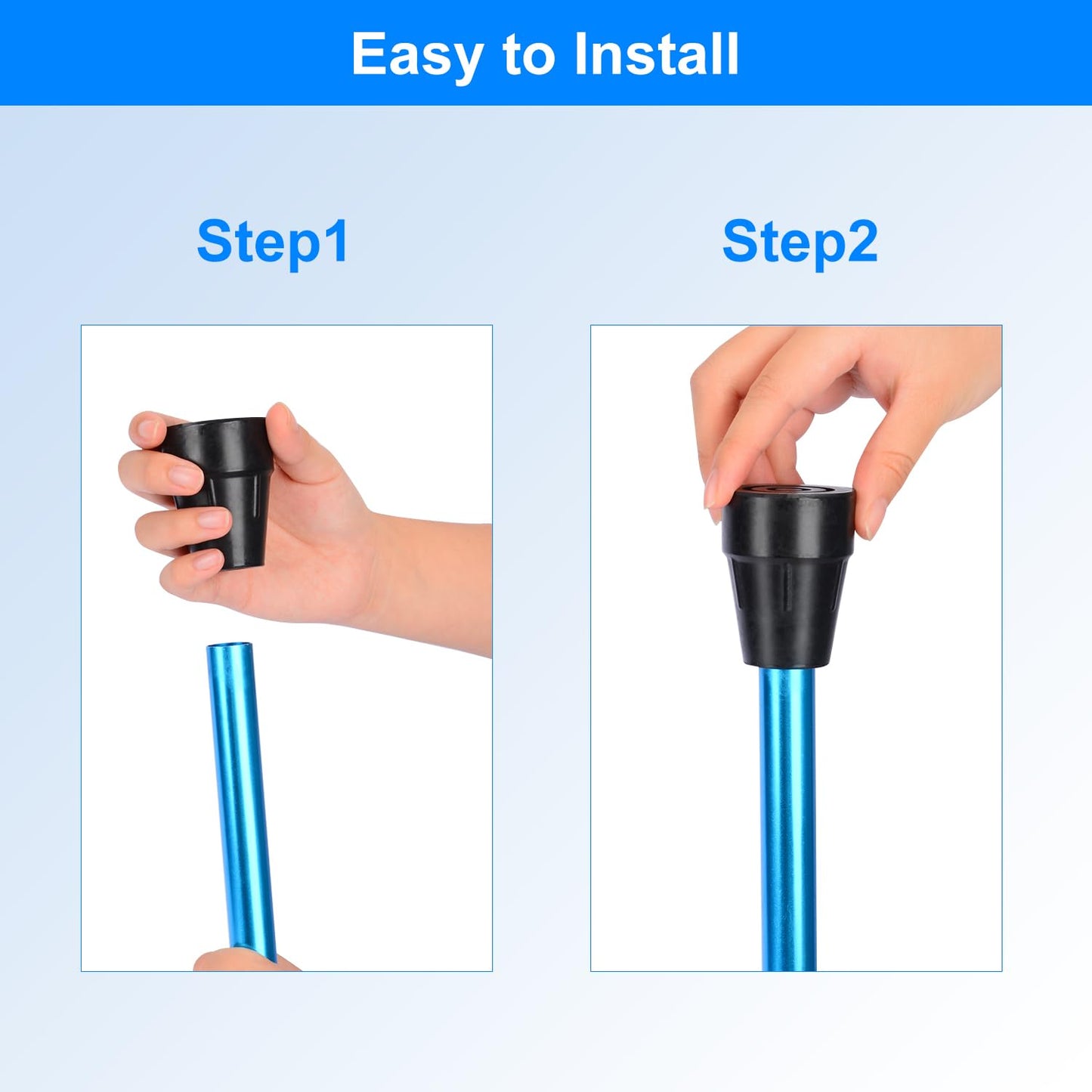 Easy to Install

Step1

Step2