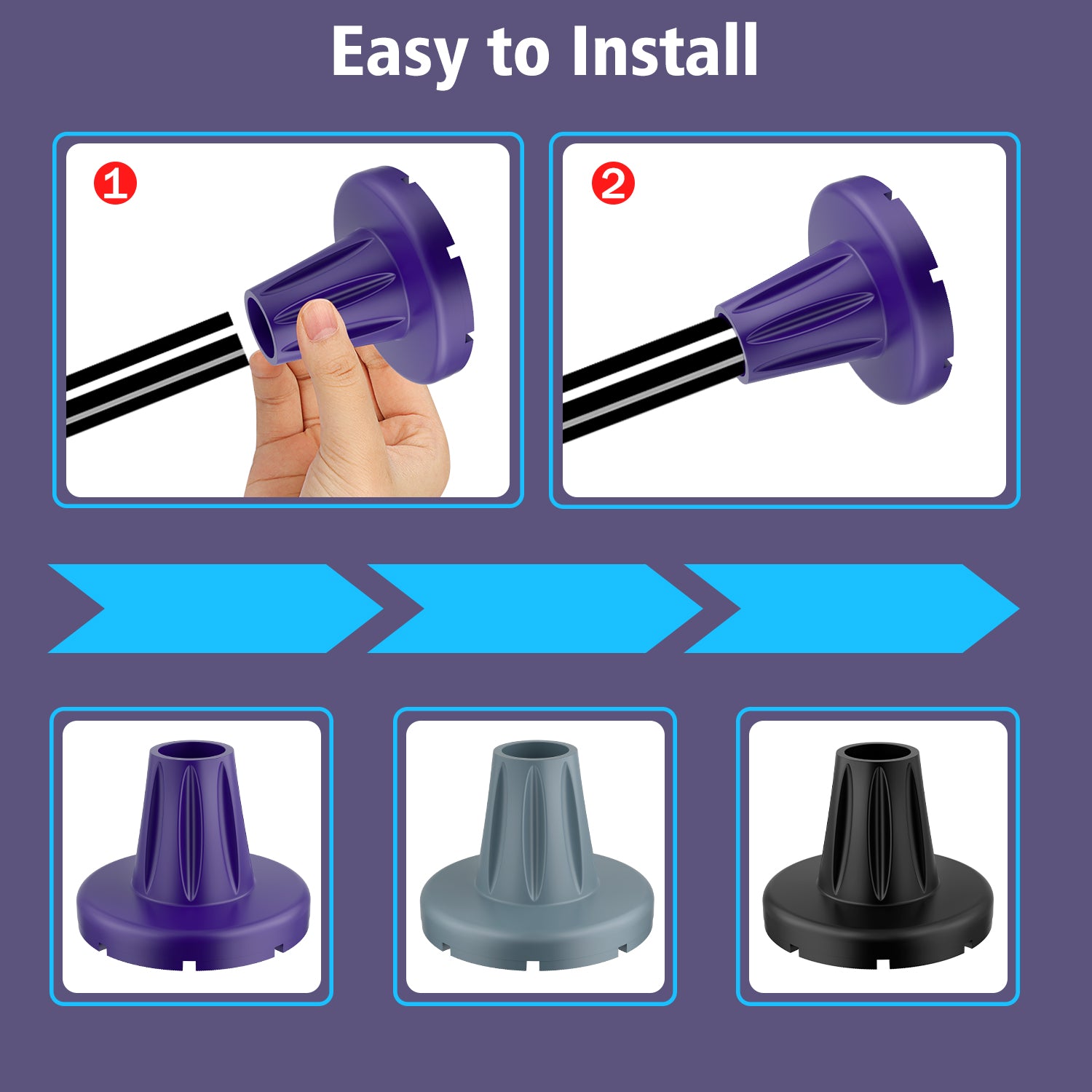 Easy to Install

1

2