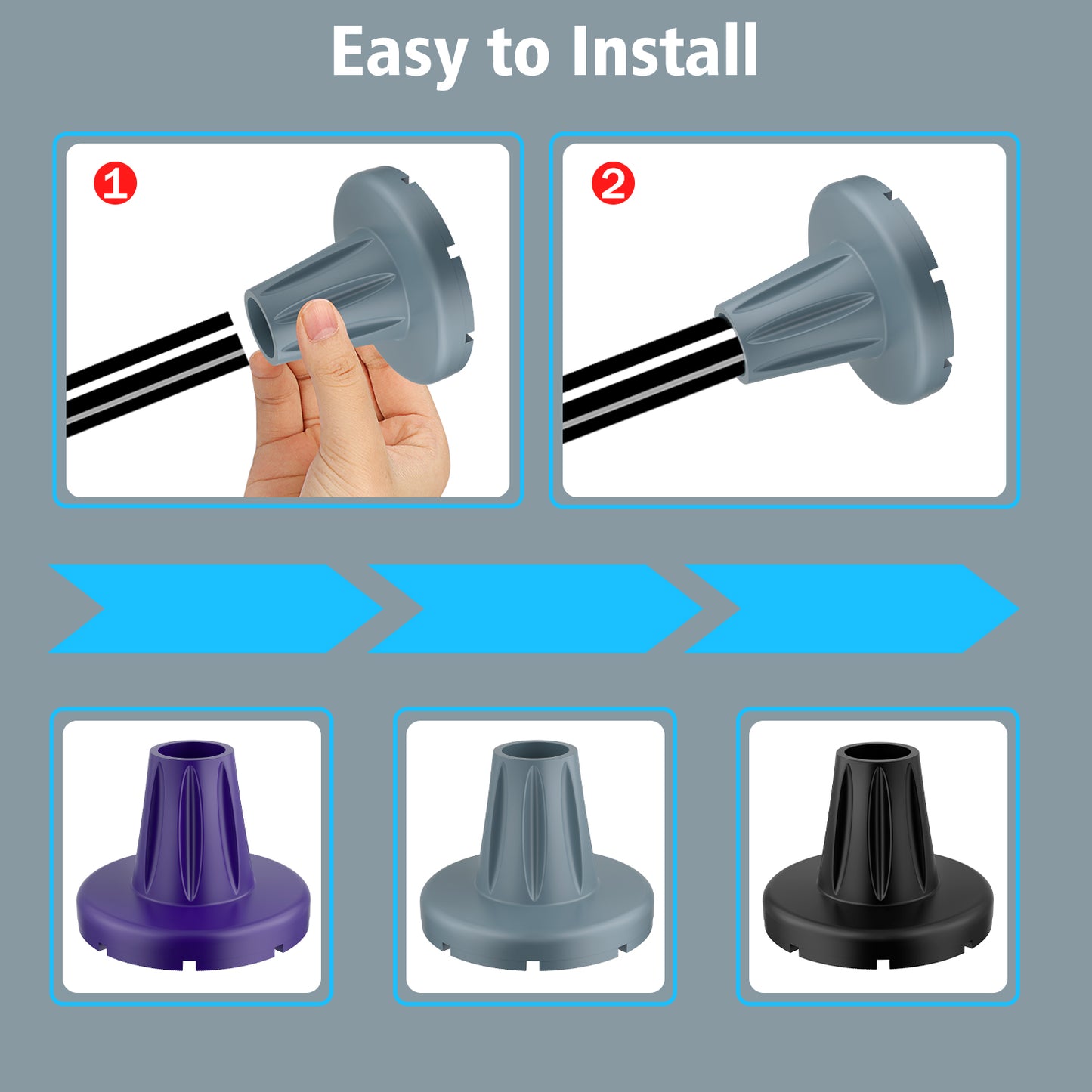 Easy to Install

1

2