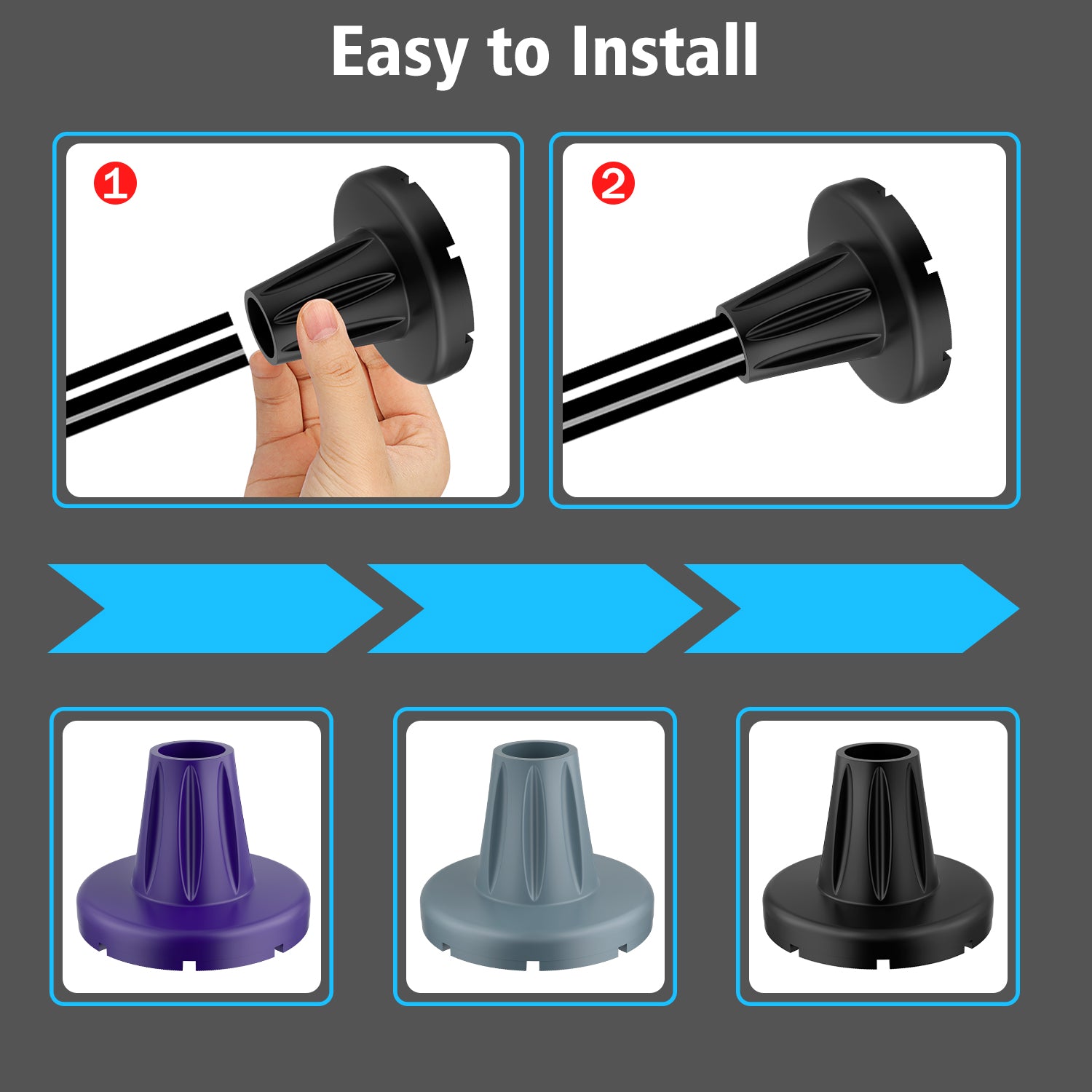 Easy to Install

1

2