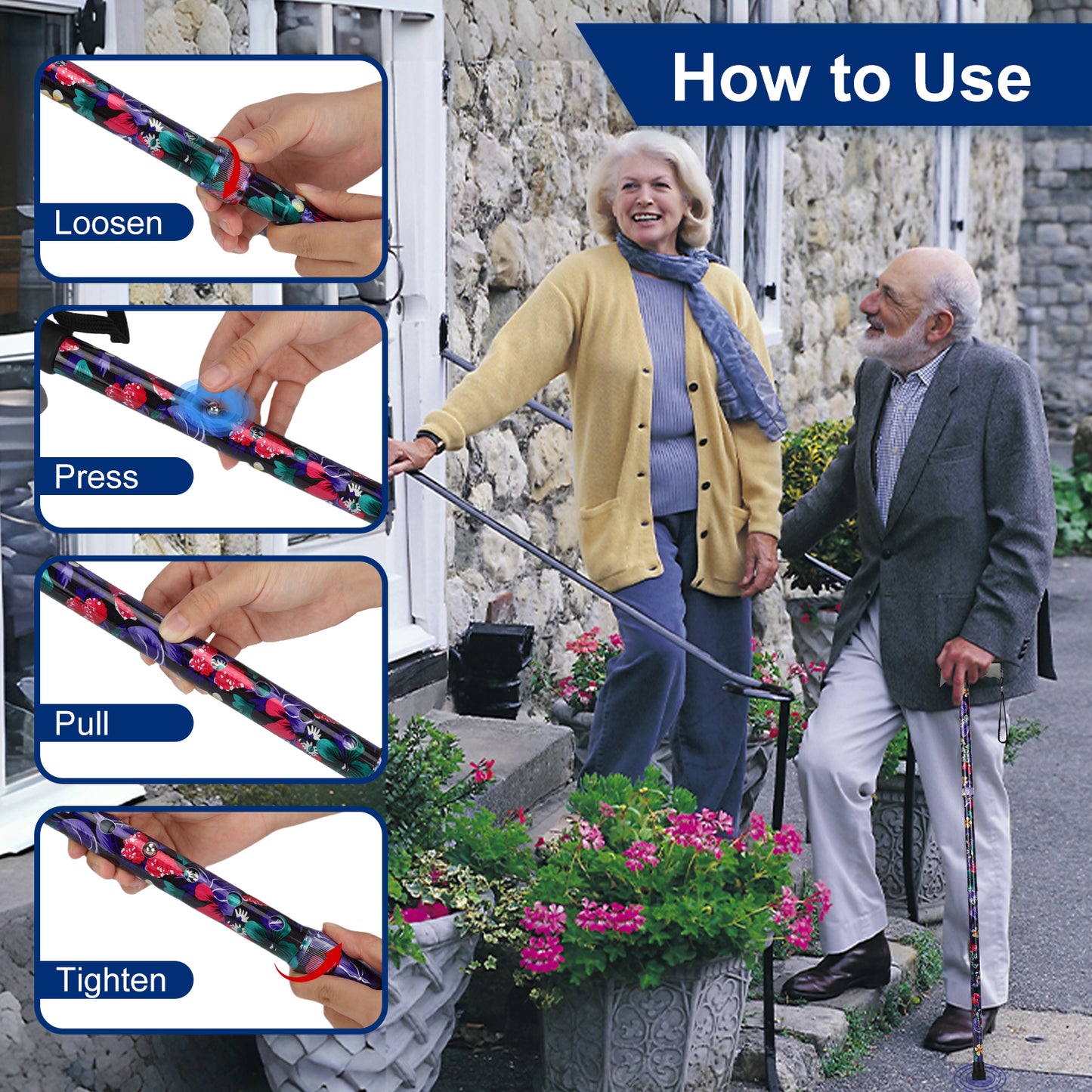 How to Use

Loosen

Press

Pull

Tighten