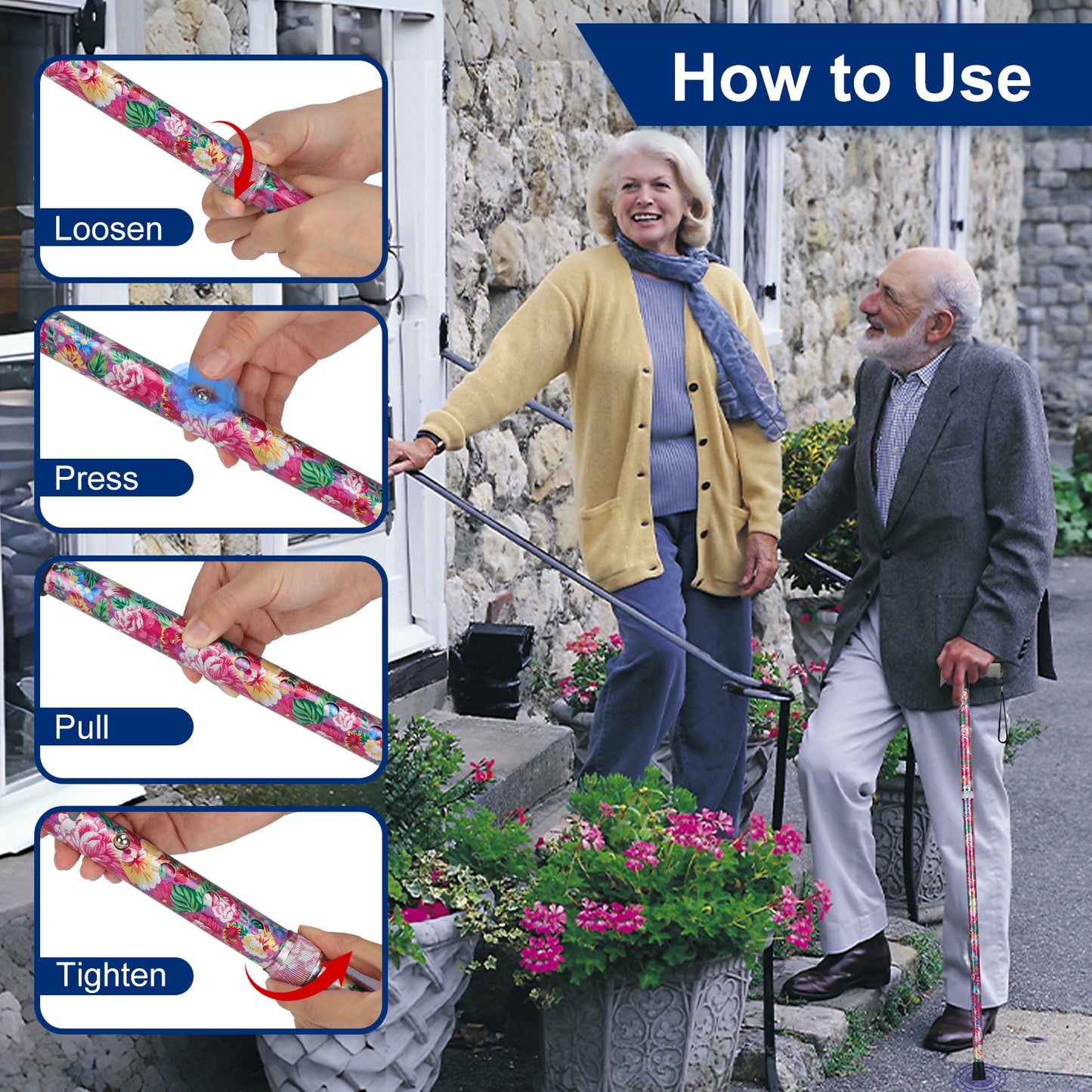 How to Use

Loosen

Press

Pull

Tighten