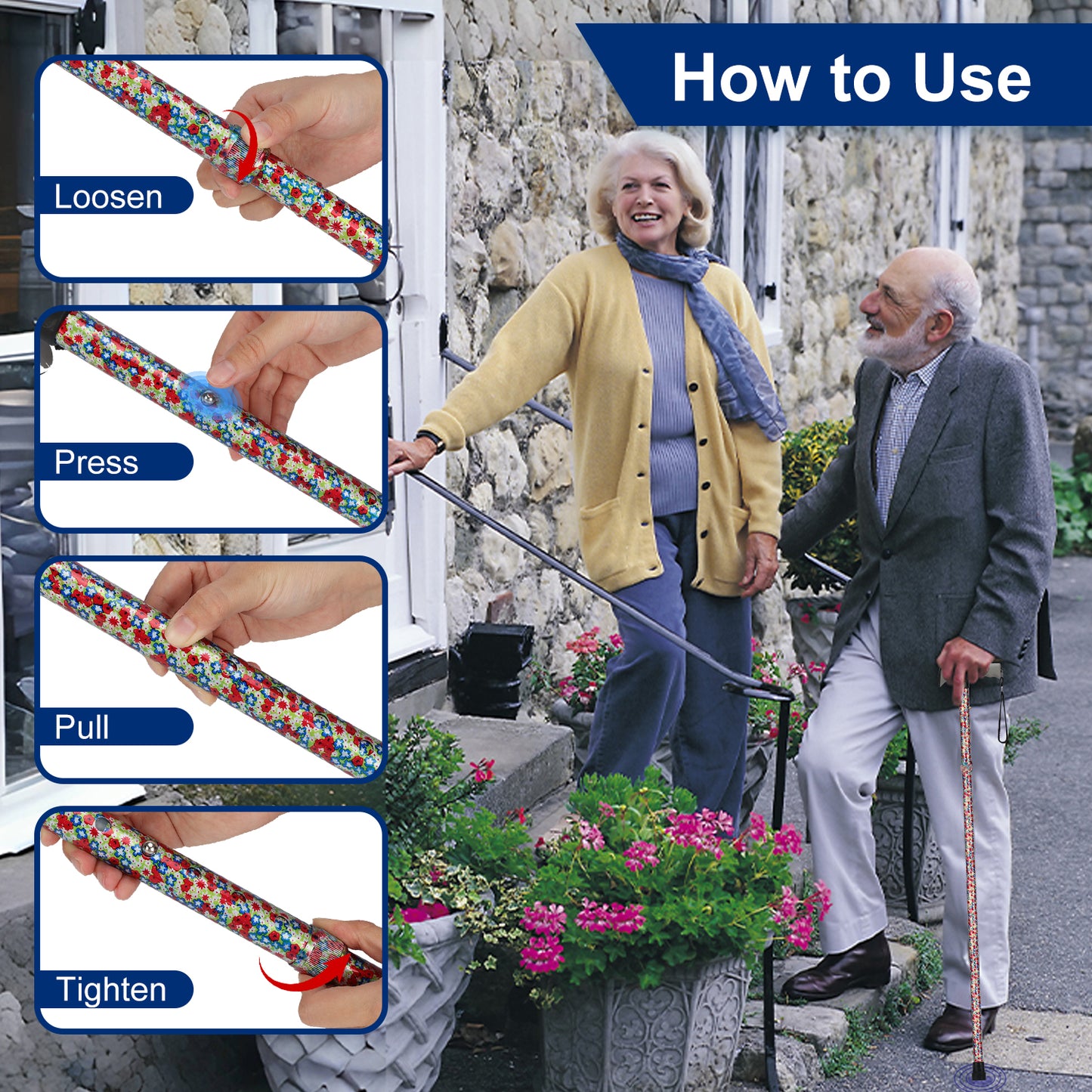 How to Use

Loosen

Press

Pull

Tighten