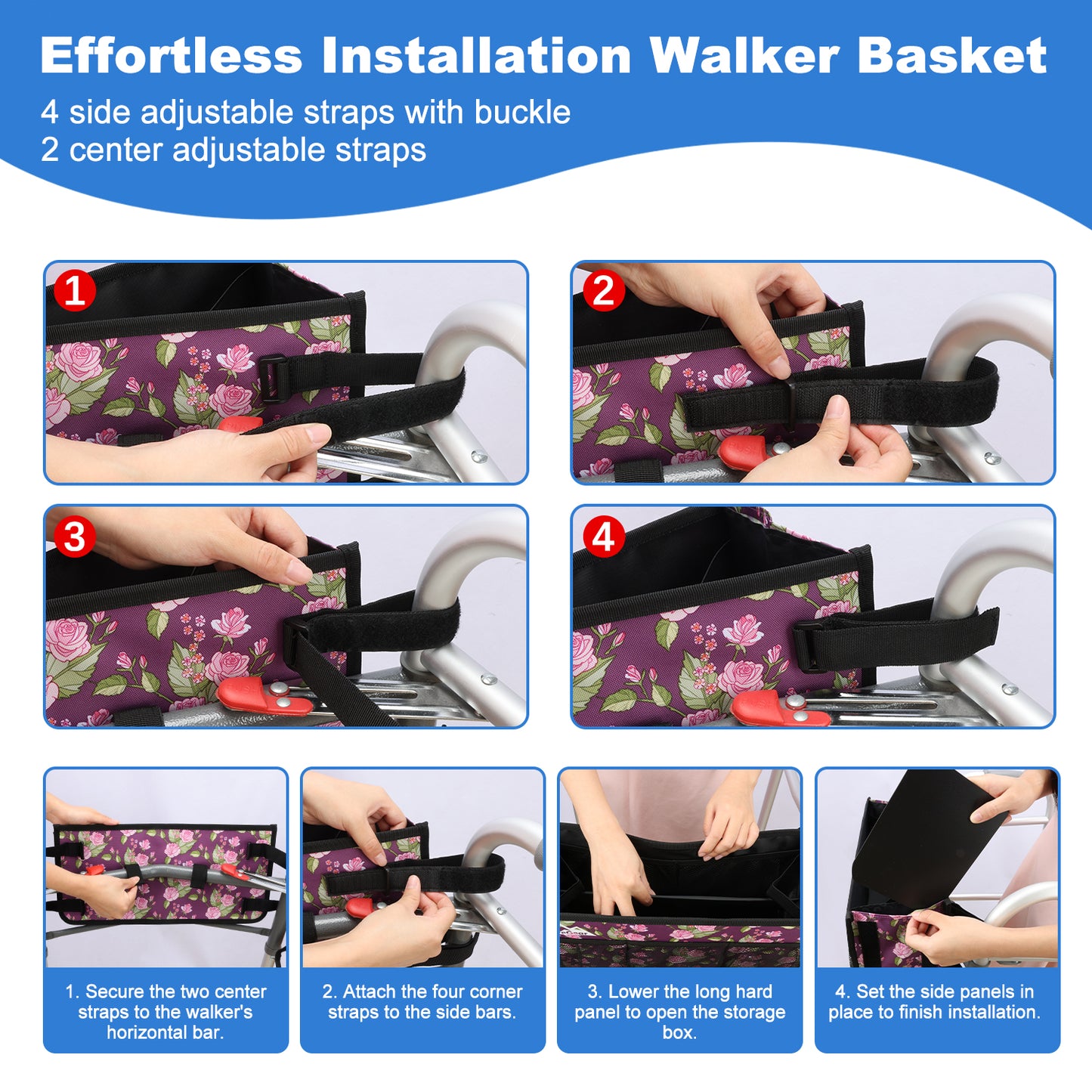 Effortless Installation Walker Basket

4 side adjustable straps with buckle
2 center adjustable straps

1

2

3

4

1. Secure the two center straps to the walker's horizontal bar.

2. Attach the four corner straps to the side bars.

3. Lower the long hard panel to open the storage box.

4. Set the side panels in place to finish installation.