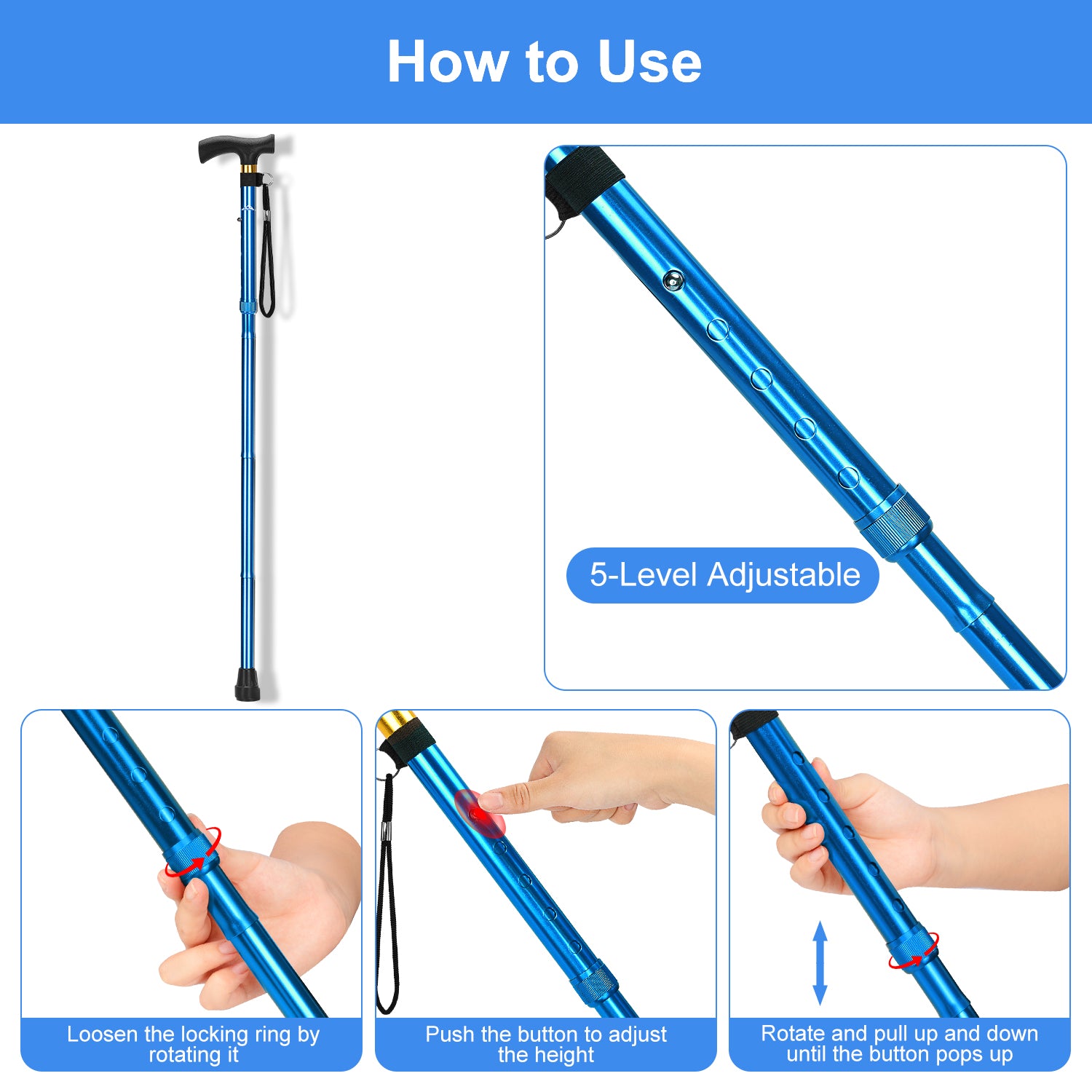 How to Use

5-Level Adjustable

Loosen the locking ring by rotating it

Push the button to adjust the height

Rotate and pull up and down until the button pops up